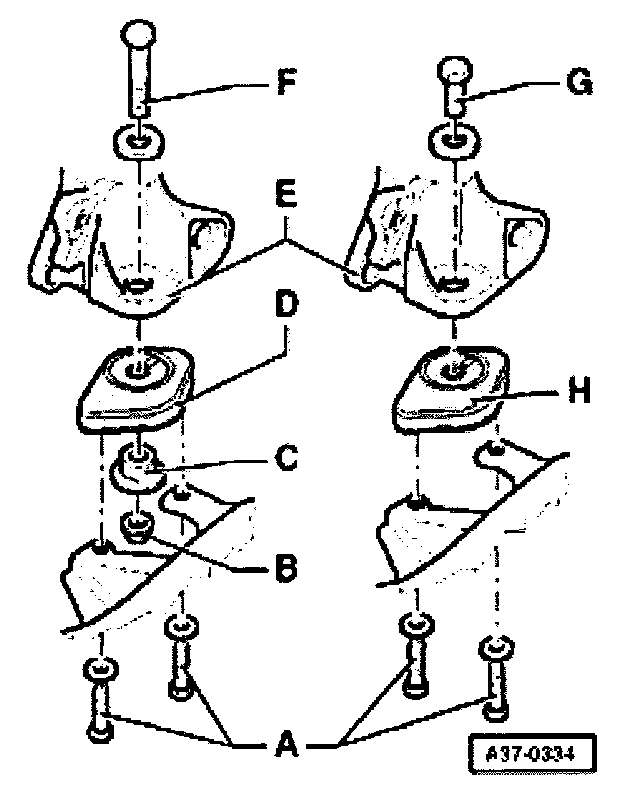 F
G
E
D
H
C
B
A
A37-0334