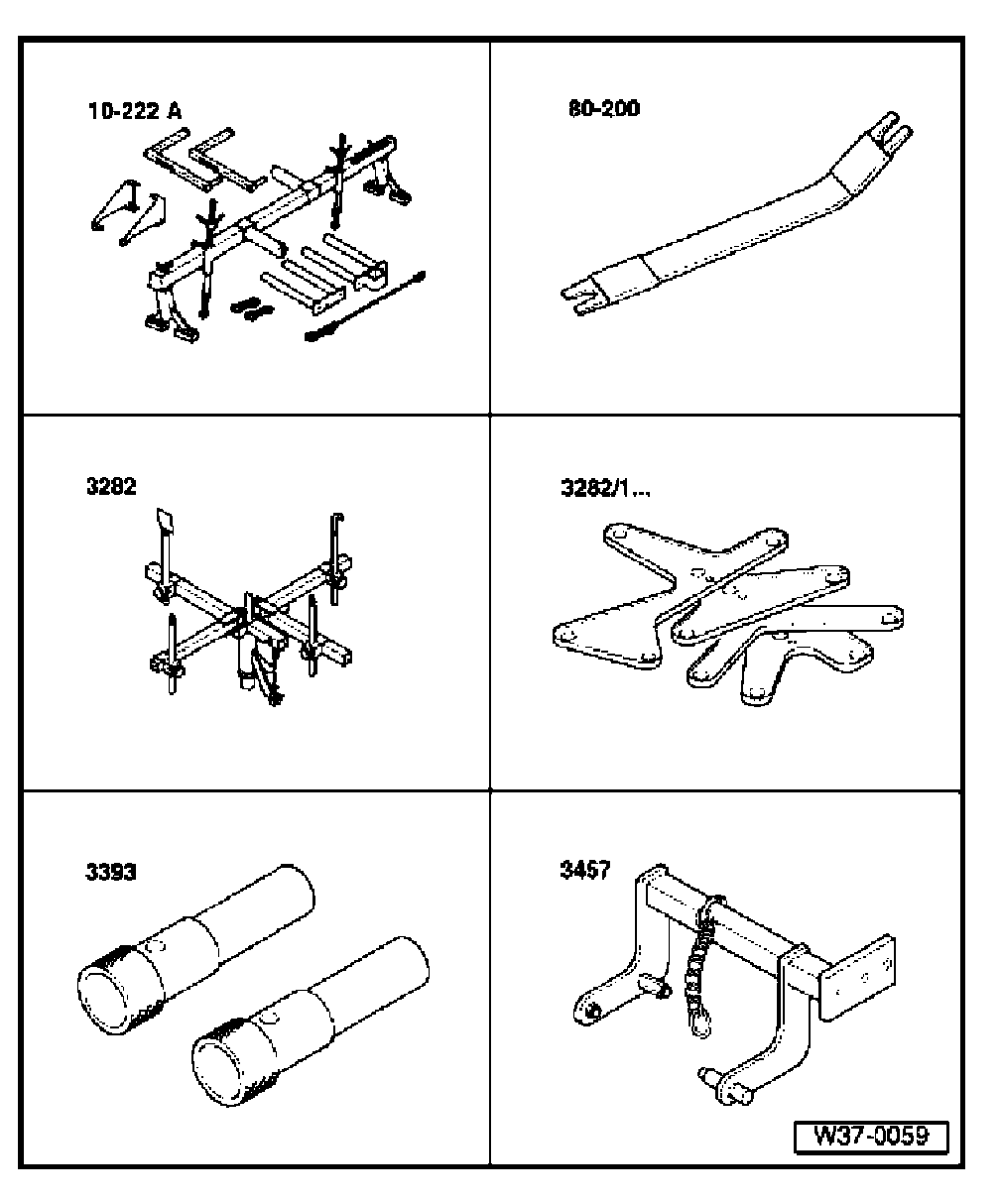 10-222 A

80-200

3282

3282/1...

3393

3457

W37-0059