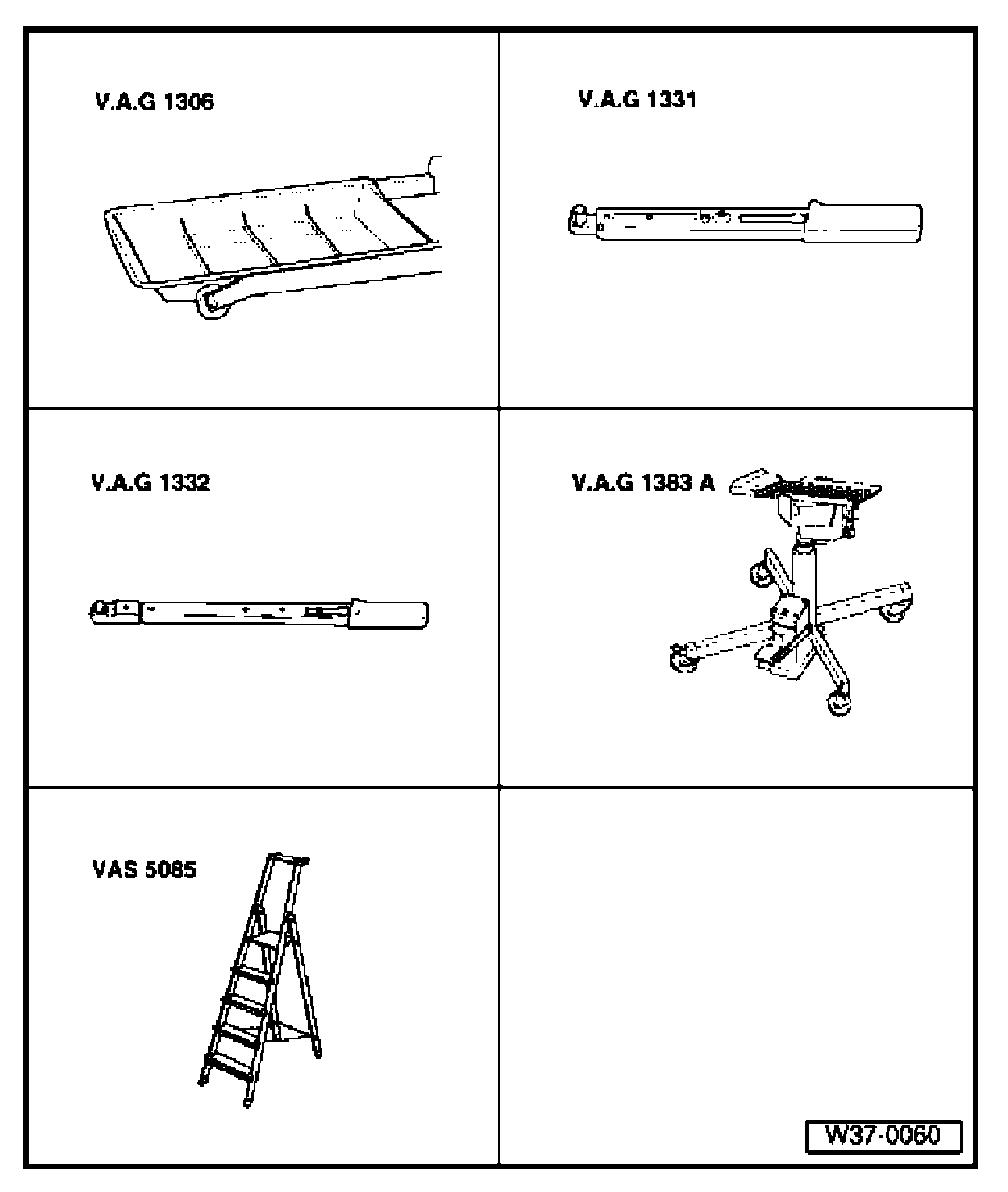 V.A.G 1306

V.A.G 1331

V.A.G 1332

V.A.G 1383 A

VAS 5085

W37-0060