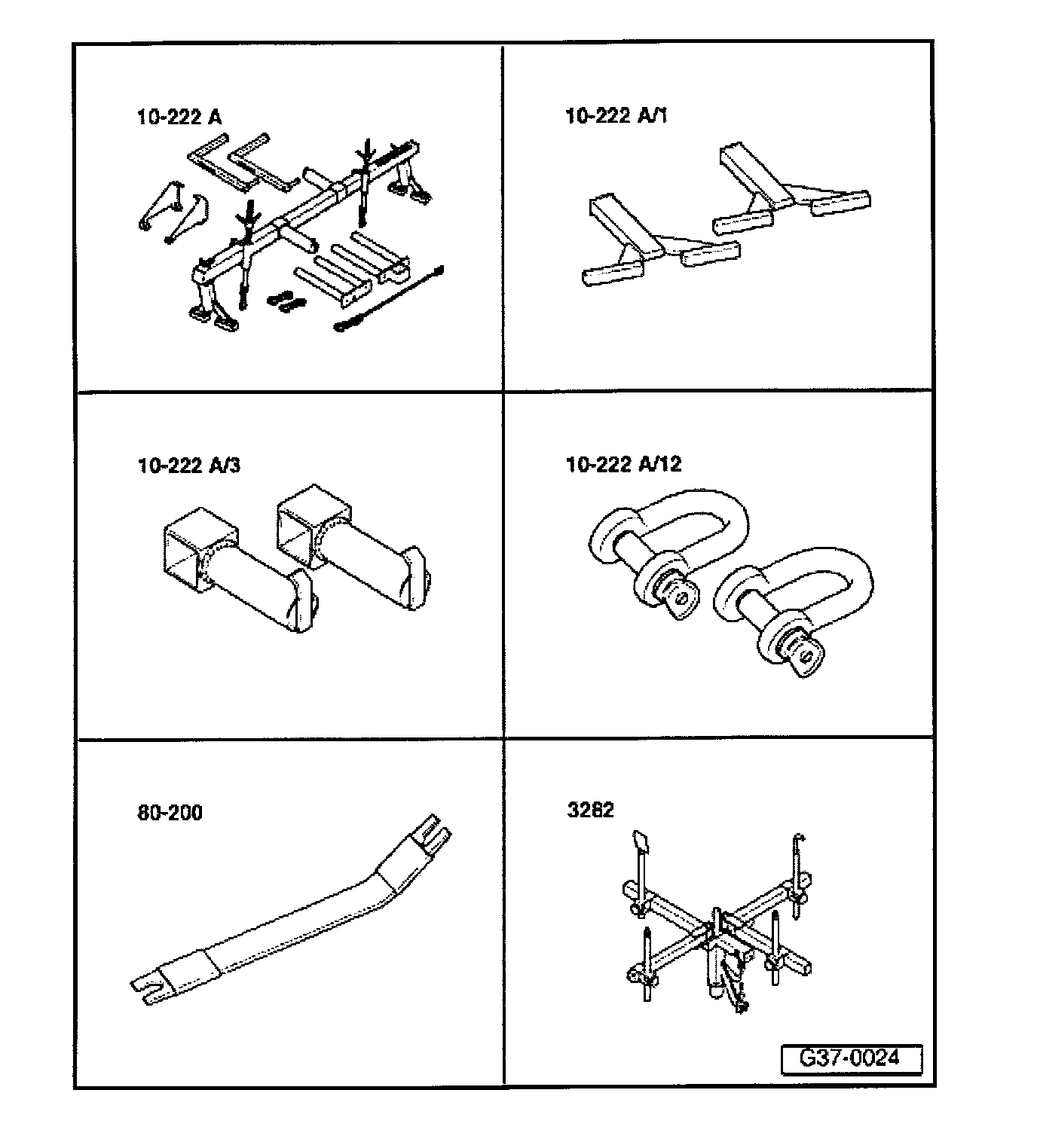 10-222 A

10-222 A/1

10-222 A/3

10-222 A/12

80-200

3282

G37-0024