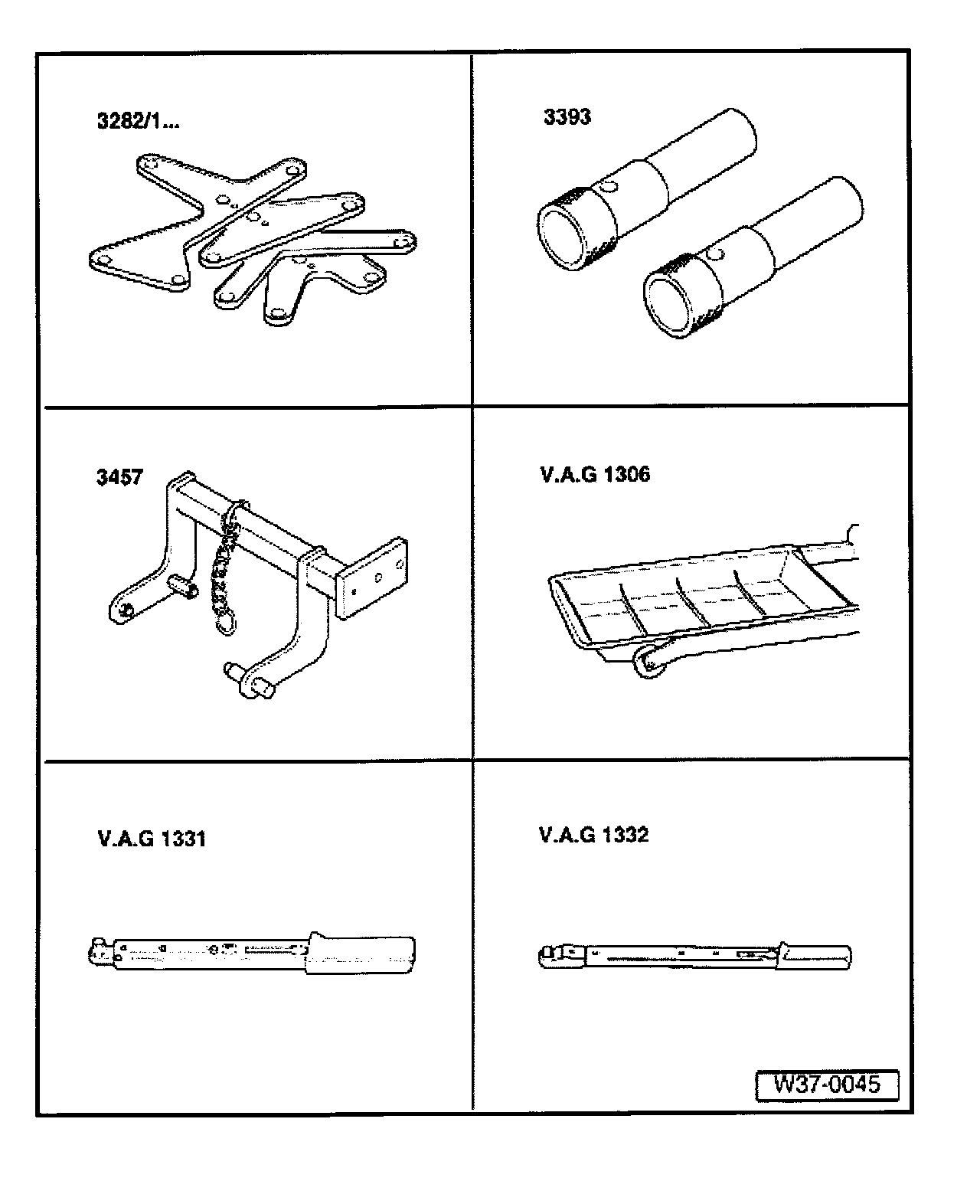 3282/1...

3393

3457

V.A.G 1306

V.A.G 1331

V.A.G 1332

W37-0045