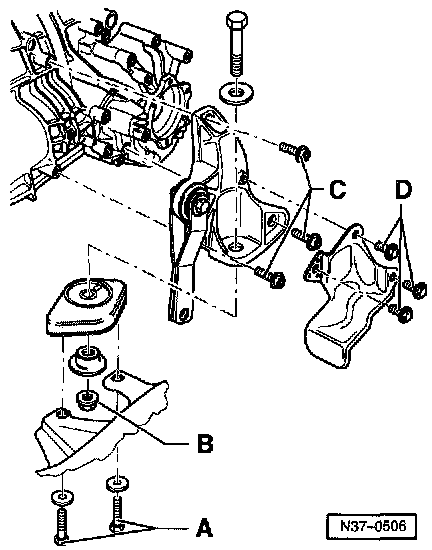 C
D
B
A
N37-0506