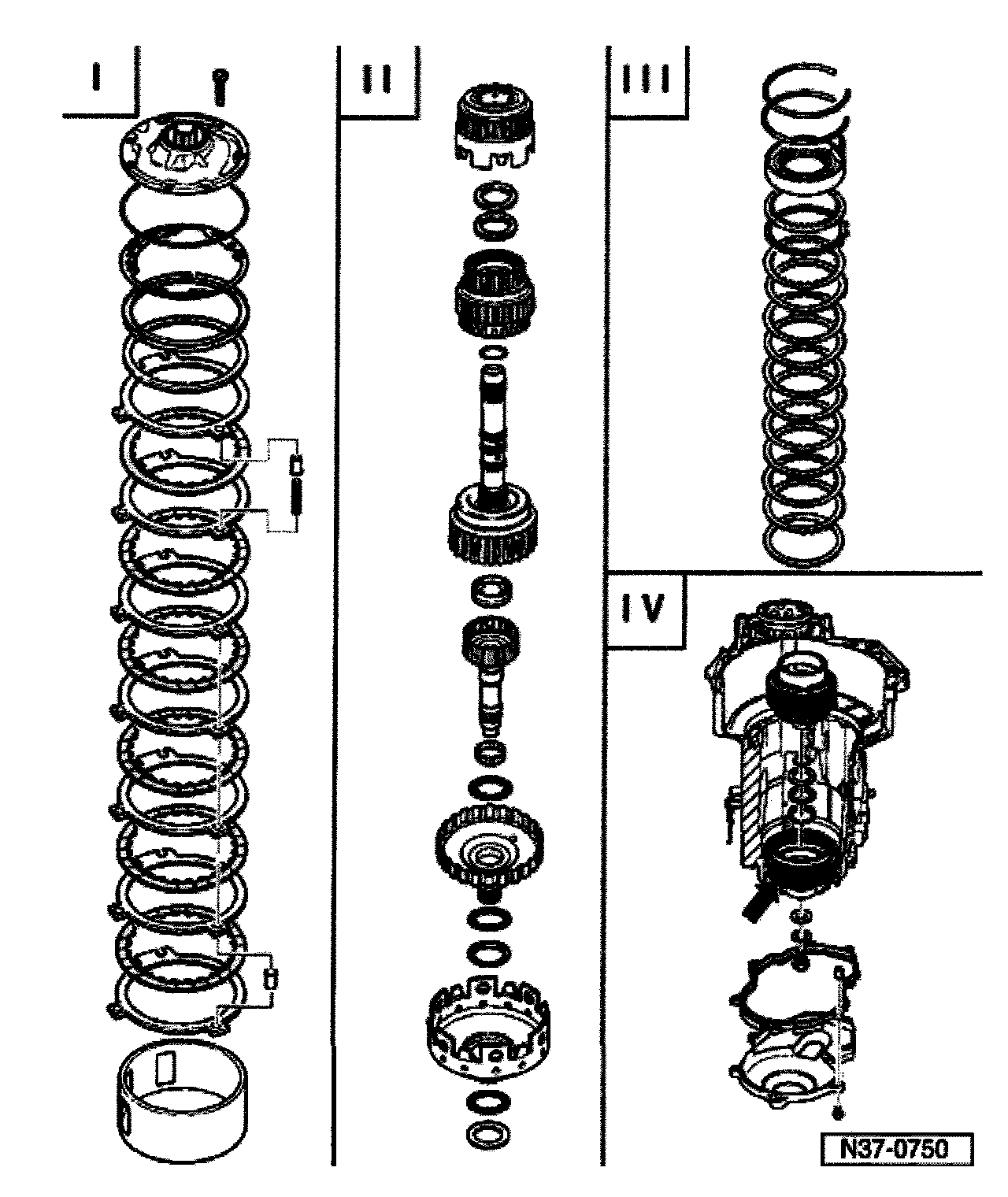 I

II

III

IV

N37-0750