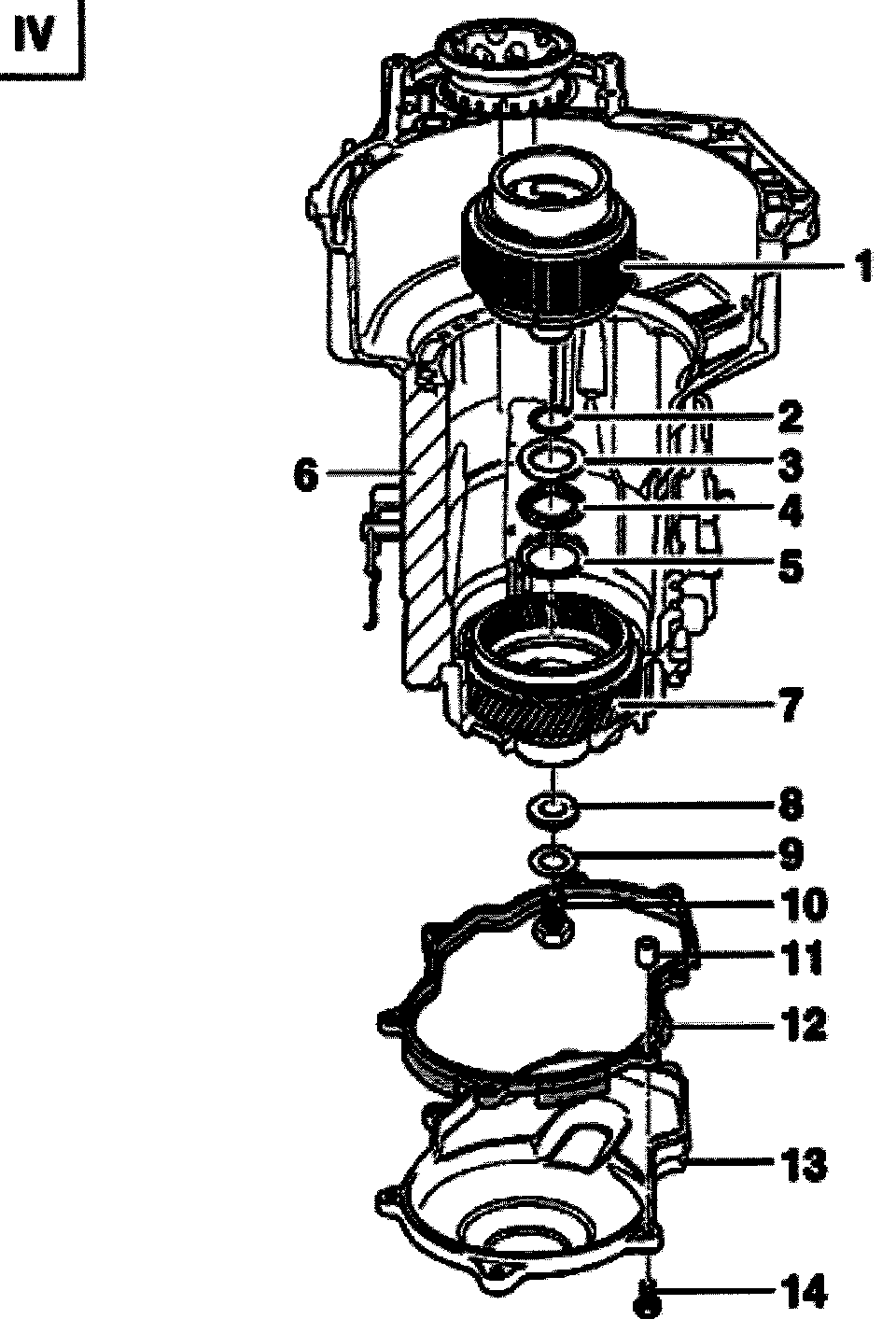 IV

1

2

6

3

4

5

7

8

9

10

11

12

13

14