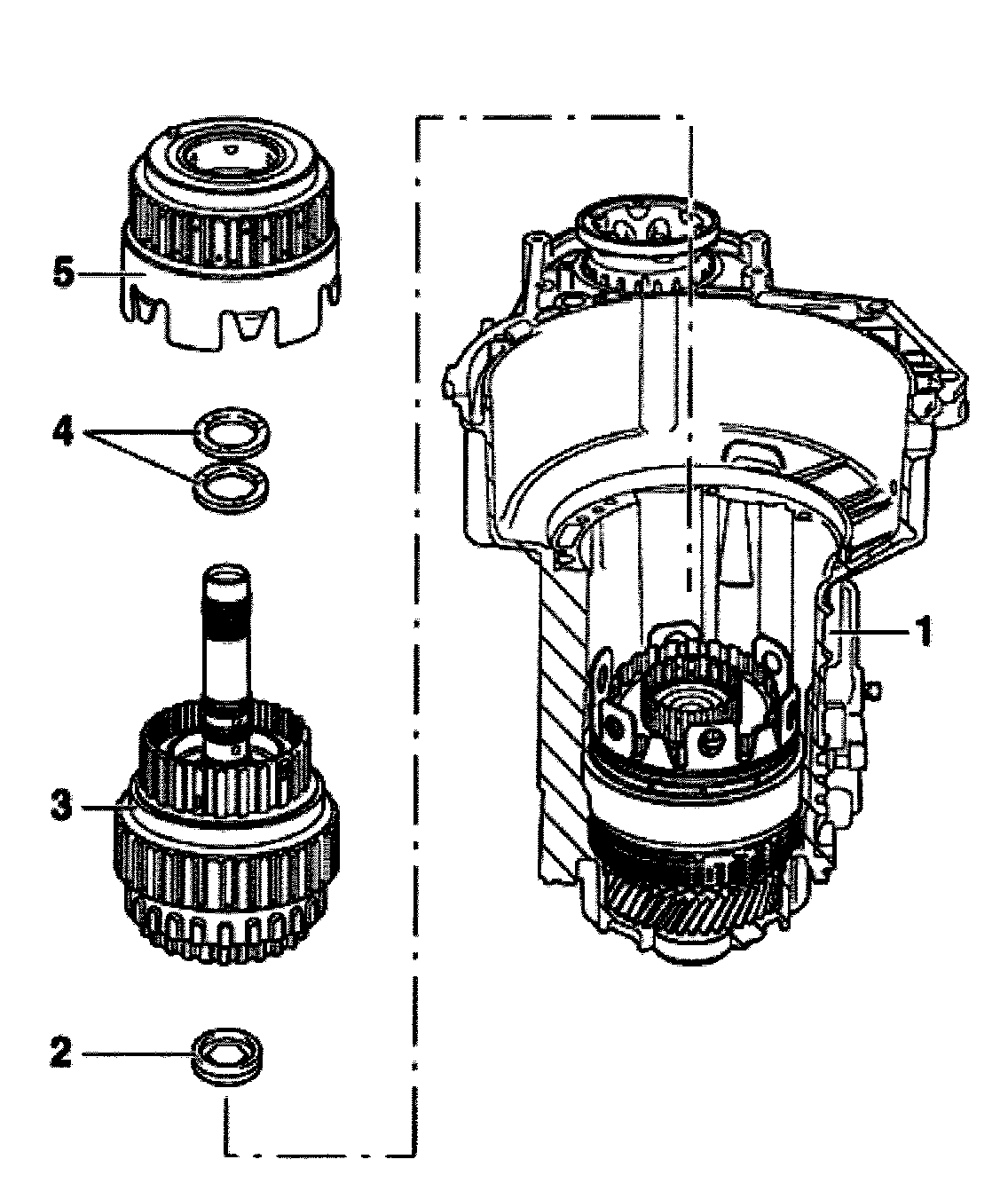 5
4
3
2
1