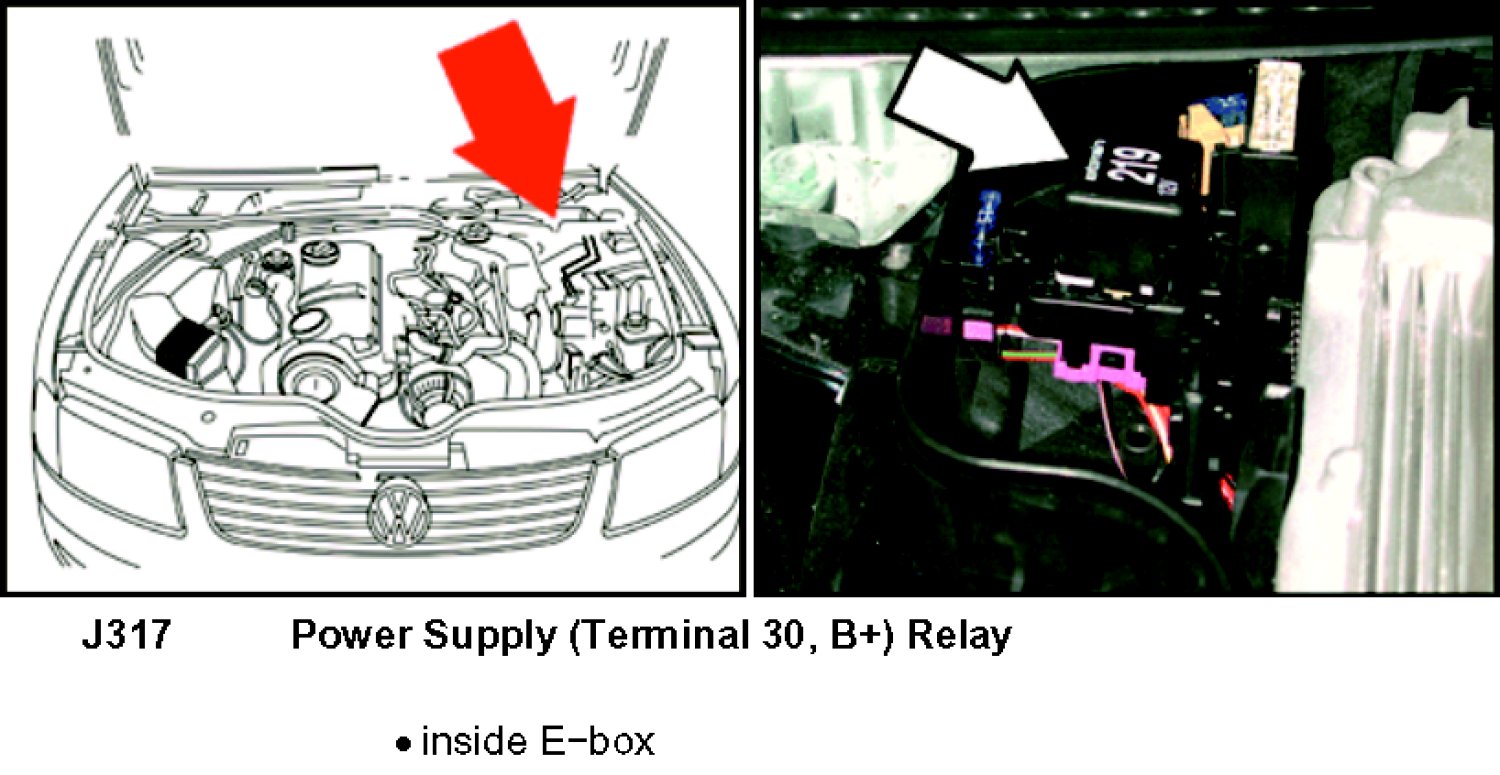 219

J317 Power Supply (Terminal 30, B+) Relay

• inside E-box