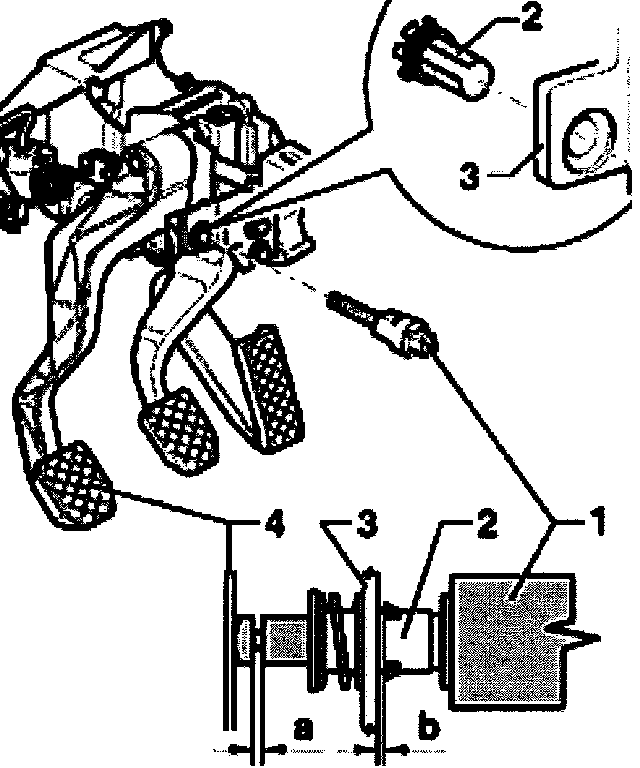 2
3
4
3
2
1
a
b