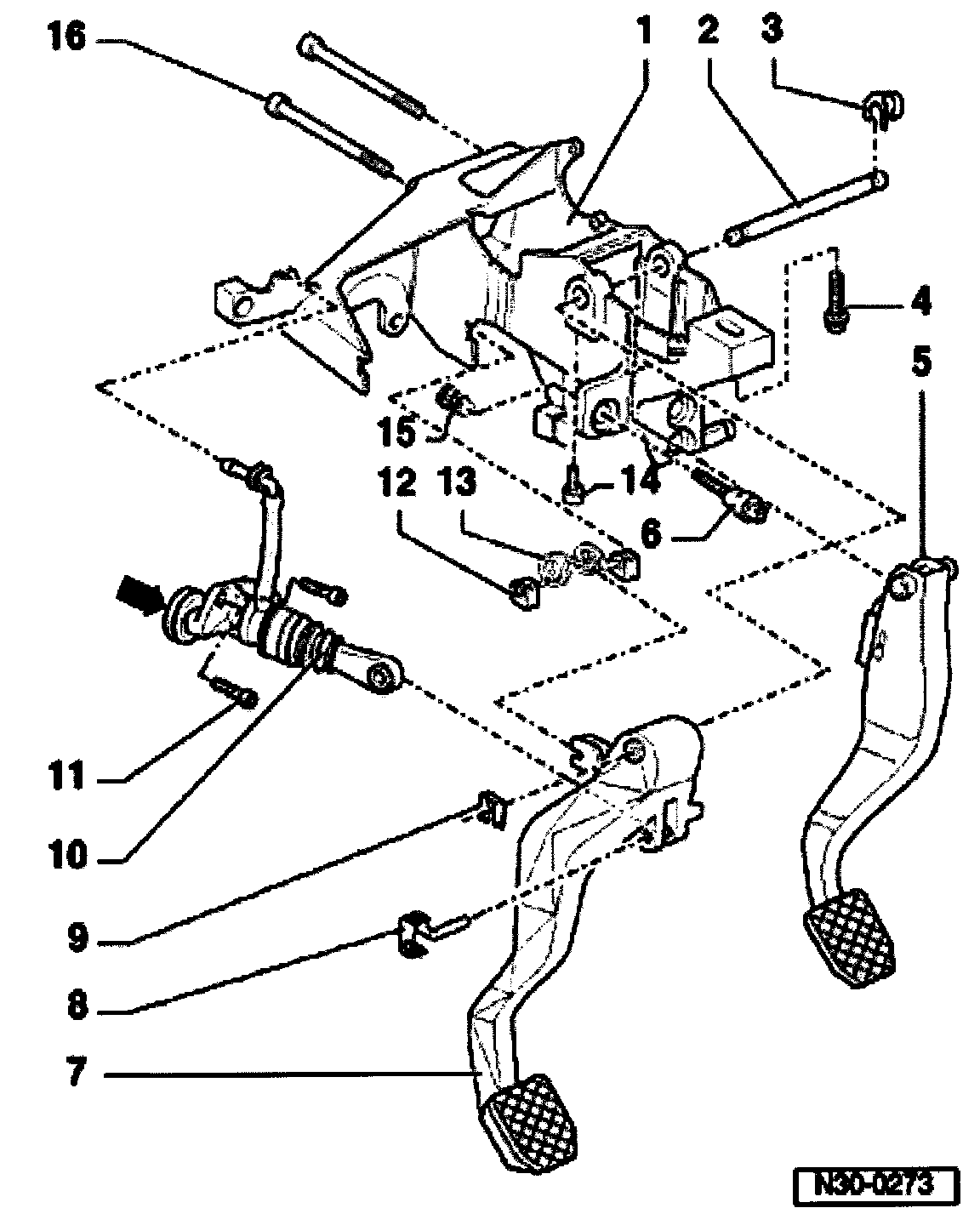 16
1
2
3
4
5
15
12
13
14
6
11
10
9
8
7
N30-0273