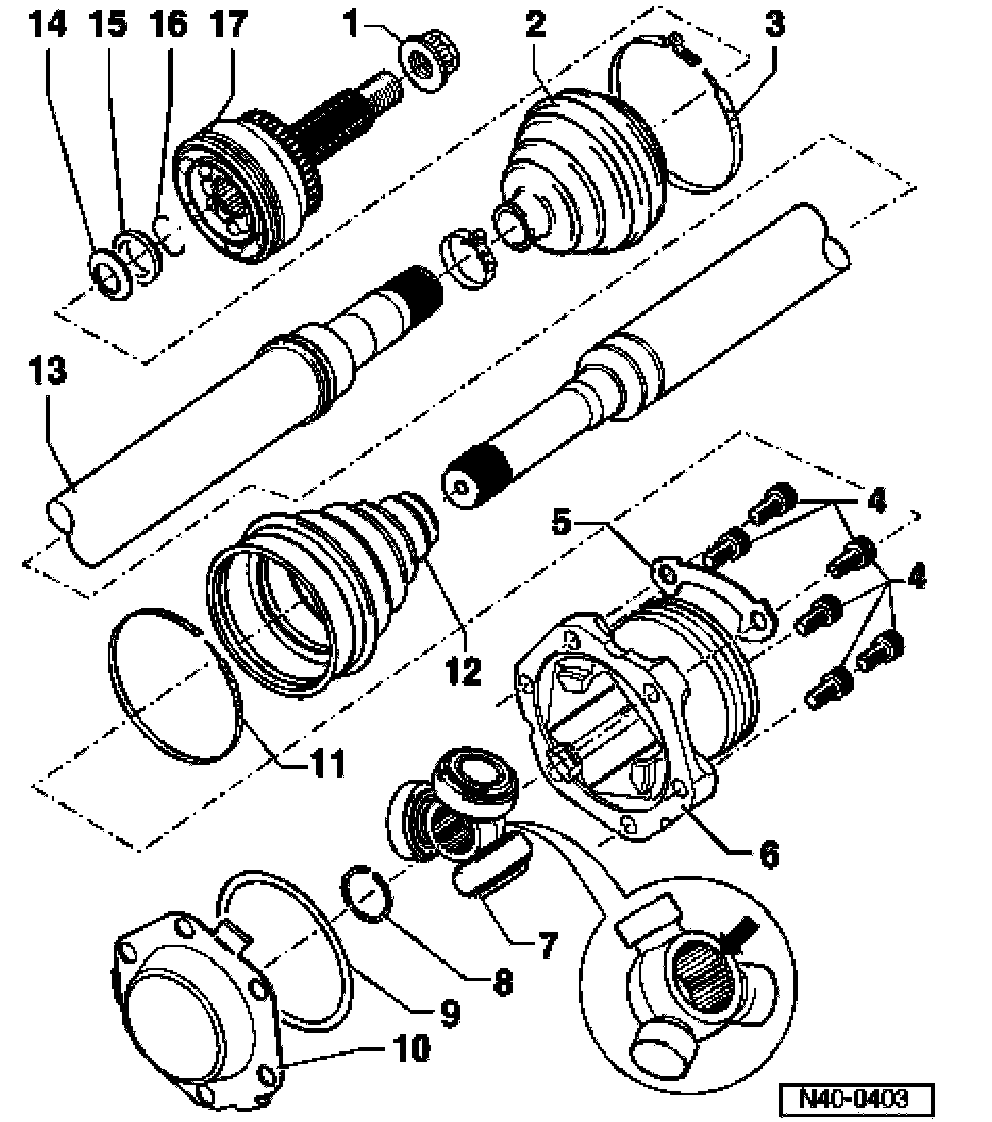 14 15 16 17 1 2 3

13

5 4

4

12

11

6

7

8

9

10

N40-0403