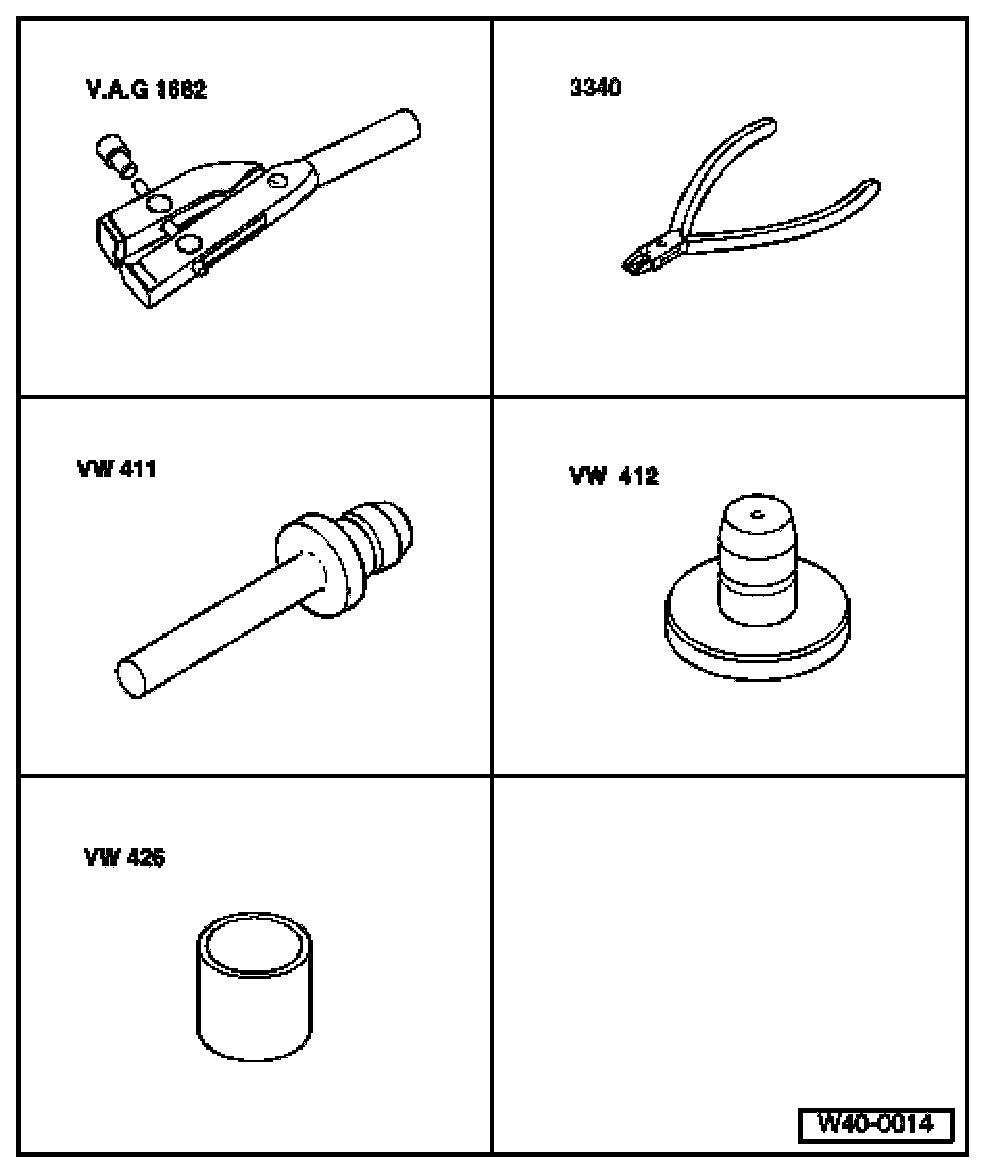 V.A.G 1682

3340

VW 411

VW 412

VW 426

W40-0014