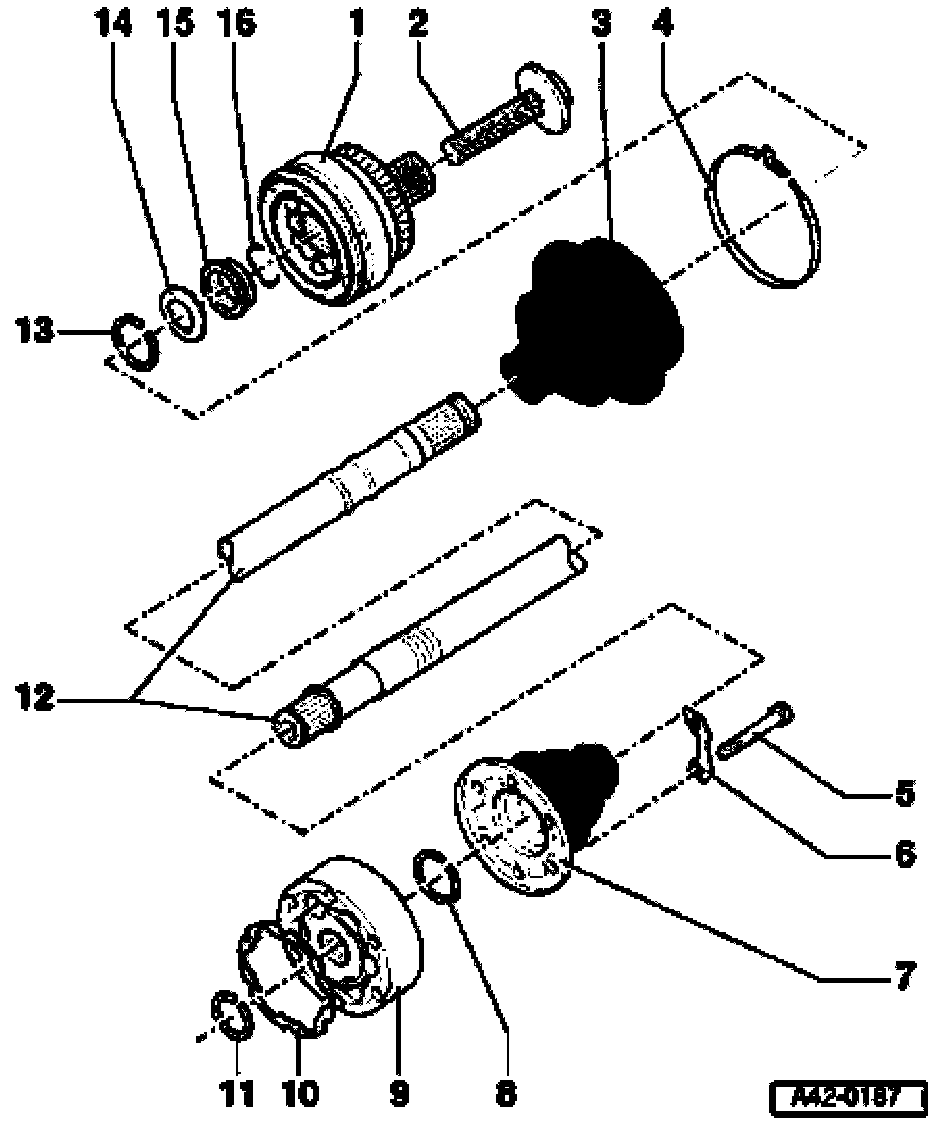 14 15 16 1 2 3 4

13

12

5

6

7

11 10 9 8

A42-0187