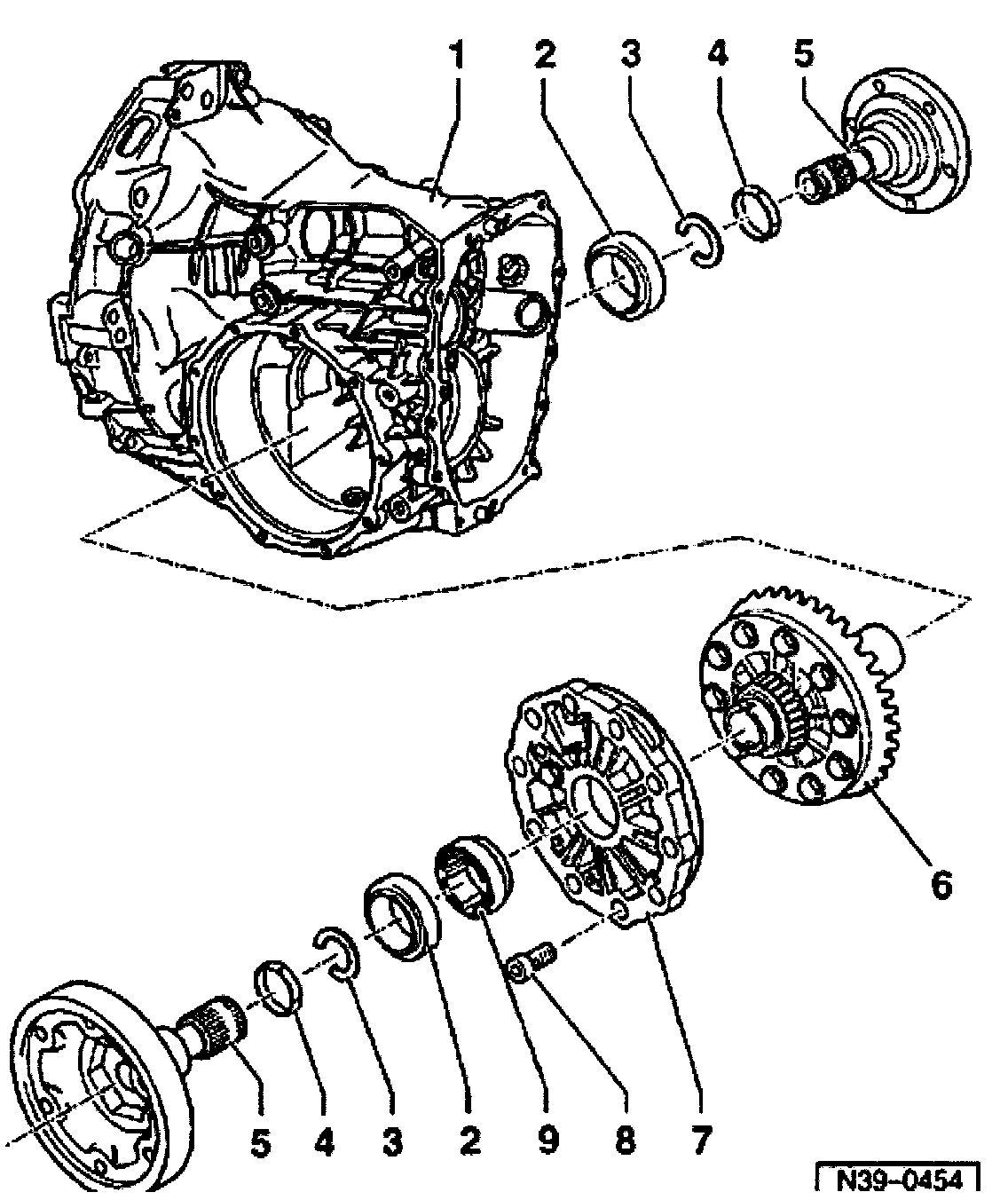 1 2 3 4 5

6

5 4 3 2 9 8 7

N39-0454