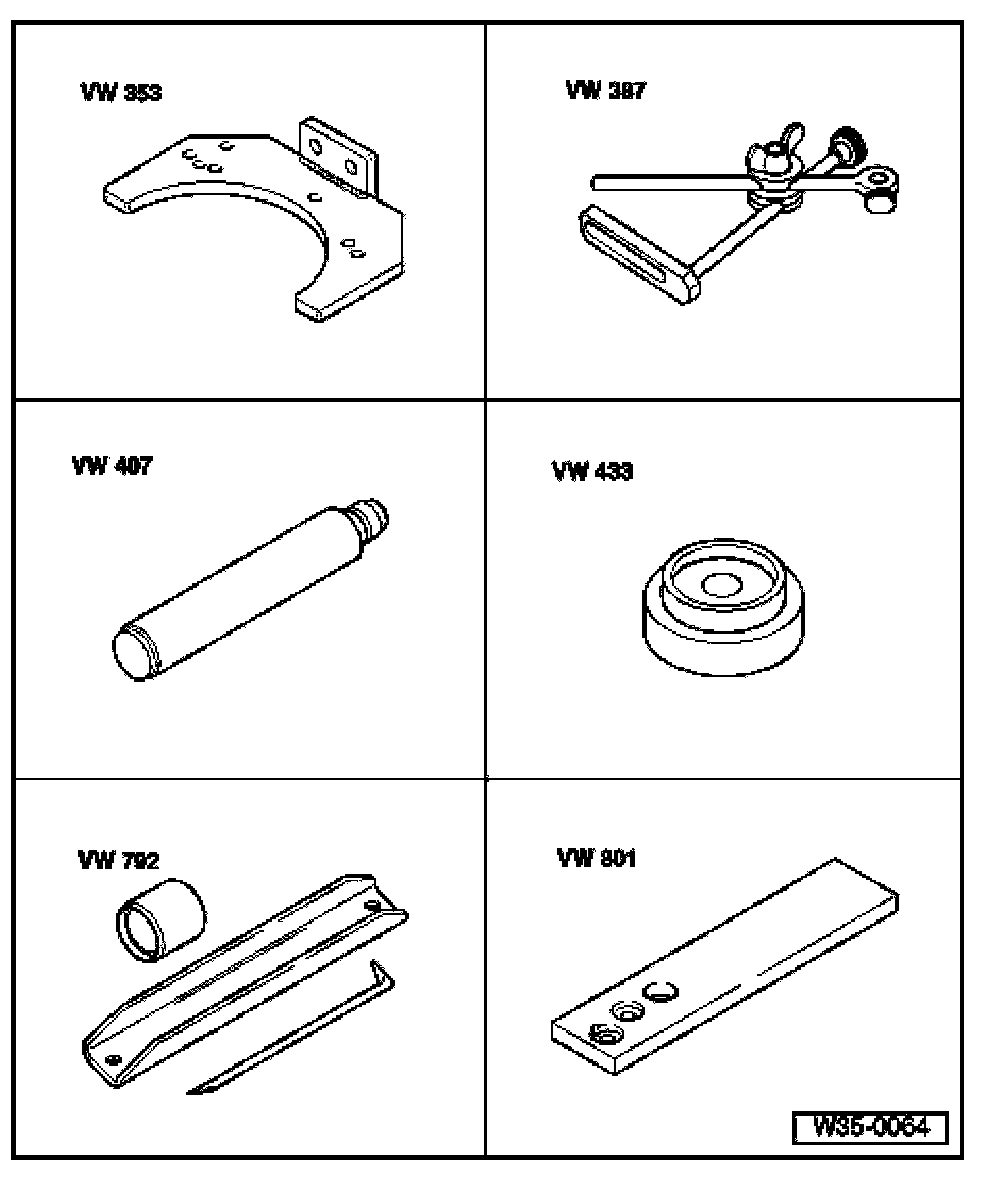 VW 353

VW 387

VW 407

VW 433

VW 792

VW 801

W35-0064