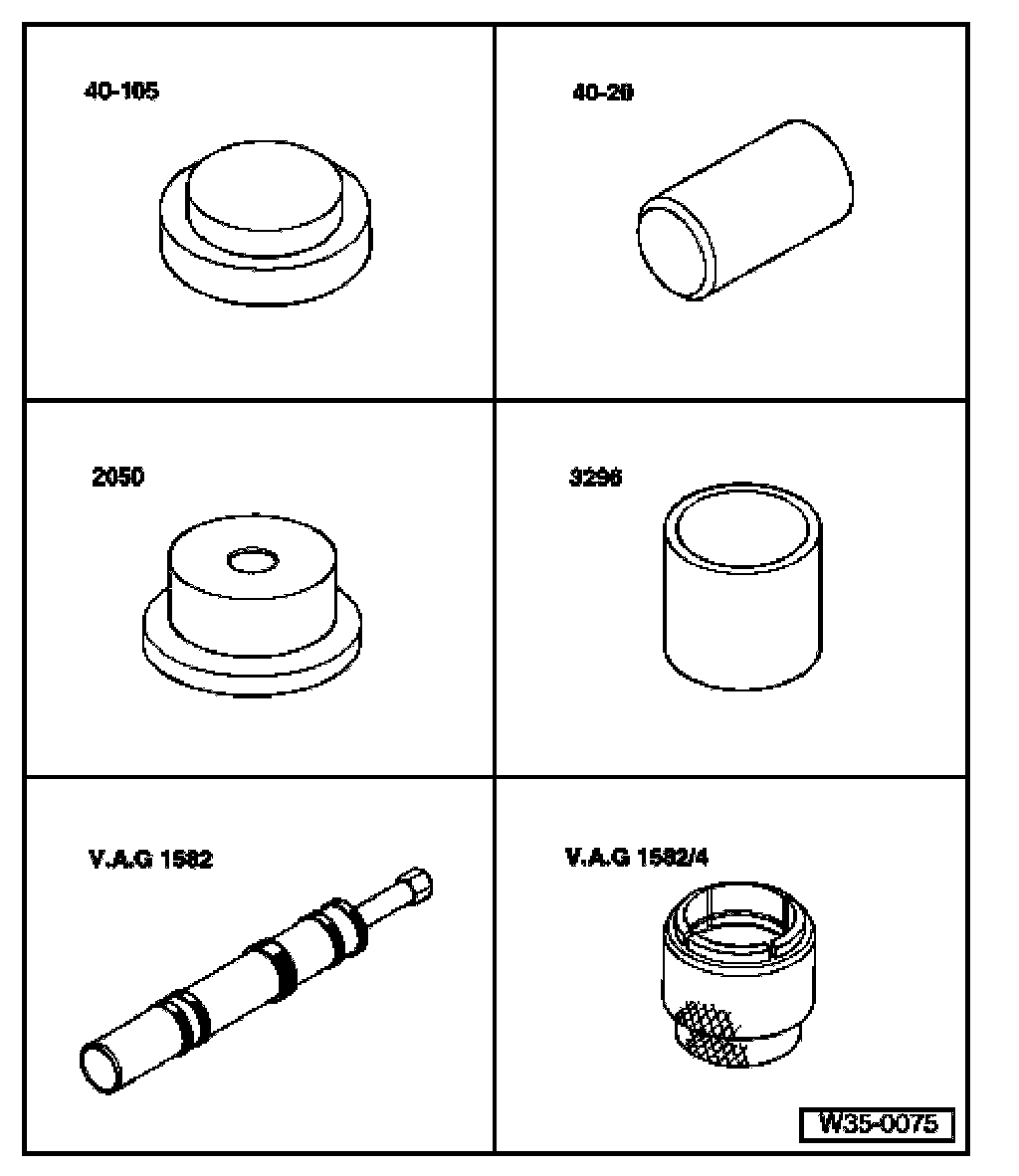 40-105

40-20

2050

3296

V.A.G 1582

V.A.G 1582/4

W35-0075