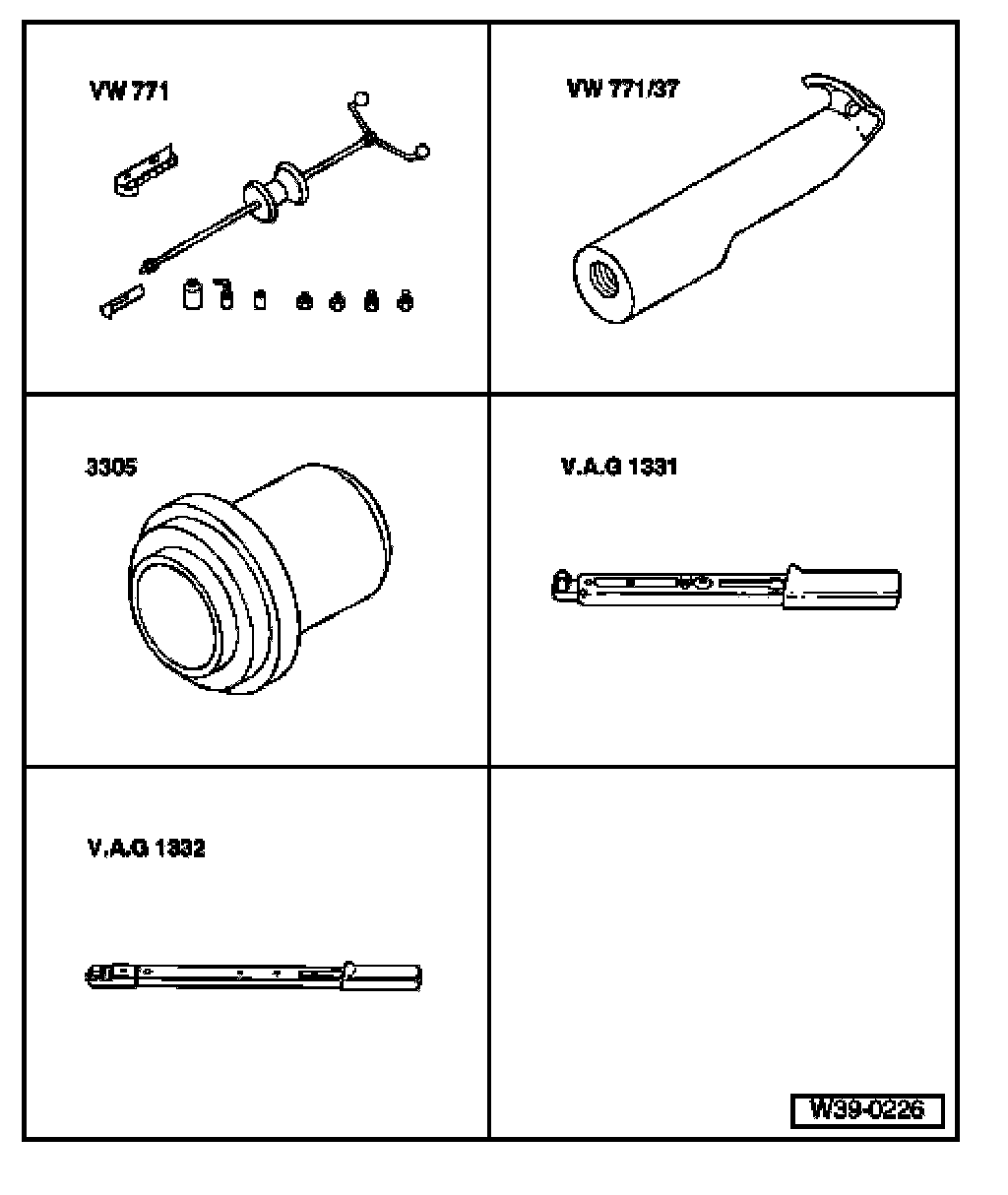 VW 771

VW 771/37

3305

V.A.G 1331

V.A.G 1332

W39-0226