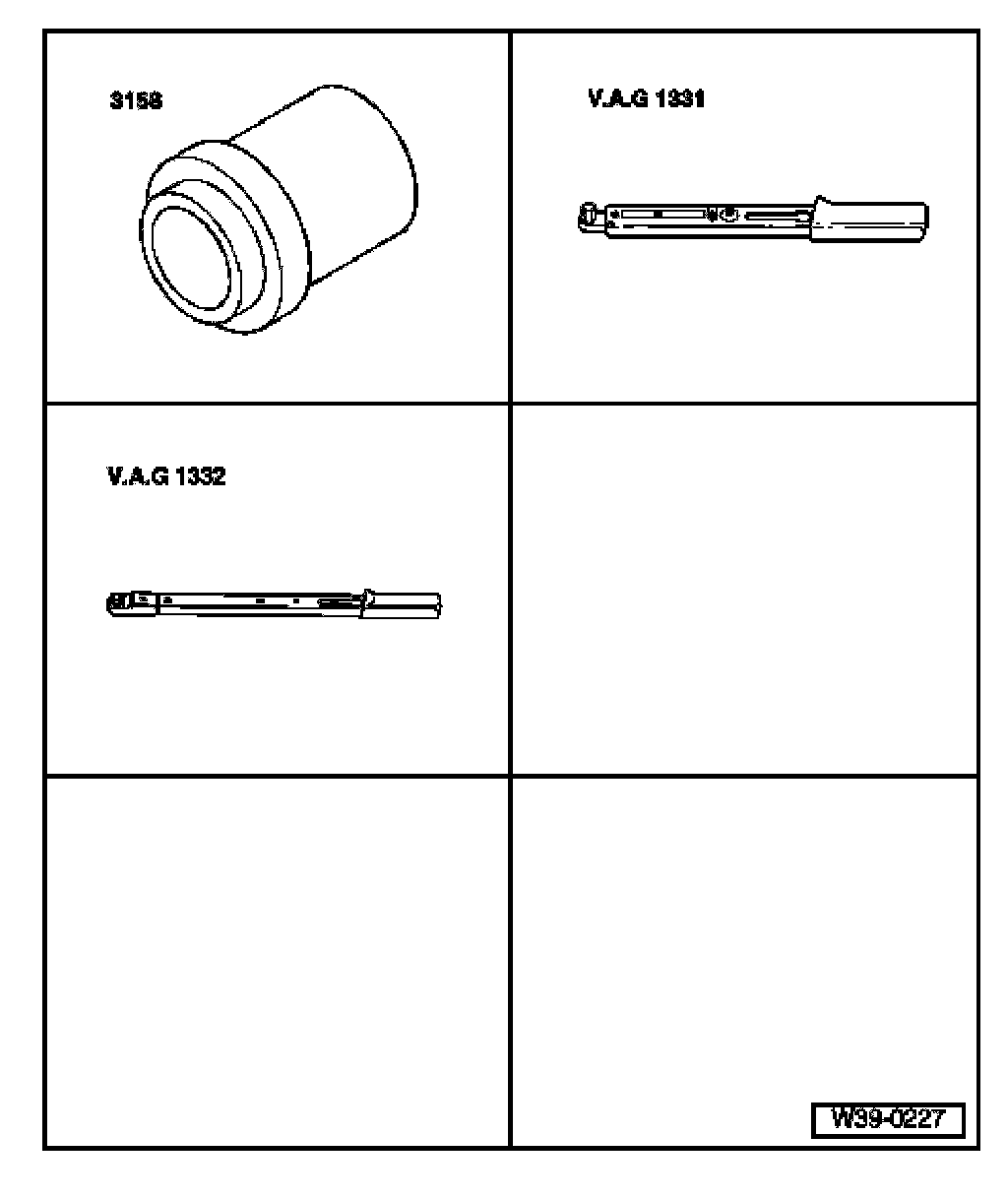 3158

V.A.G 1331

V.A.G 1332

W39-0227