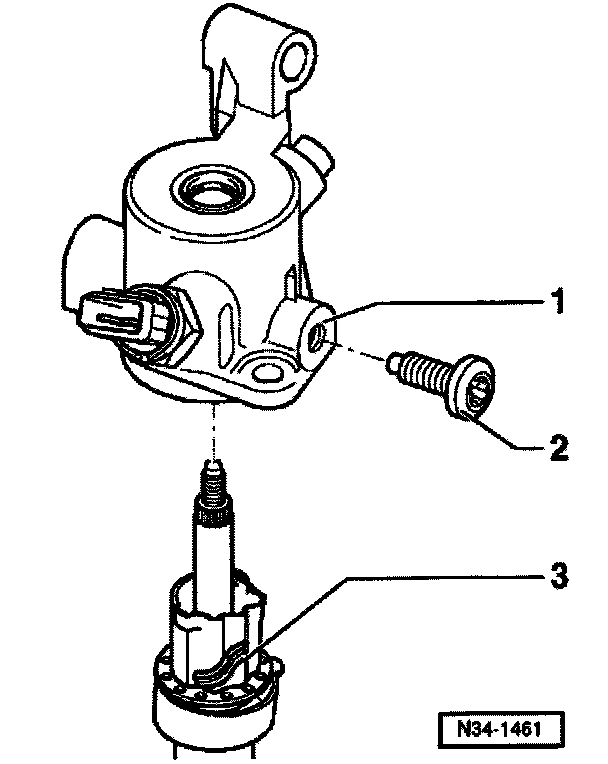 1
2
3
N34-1461