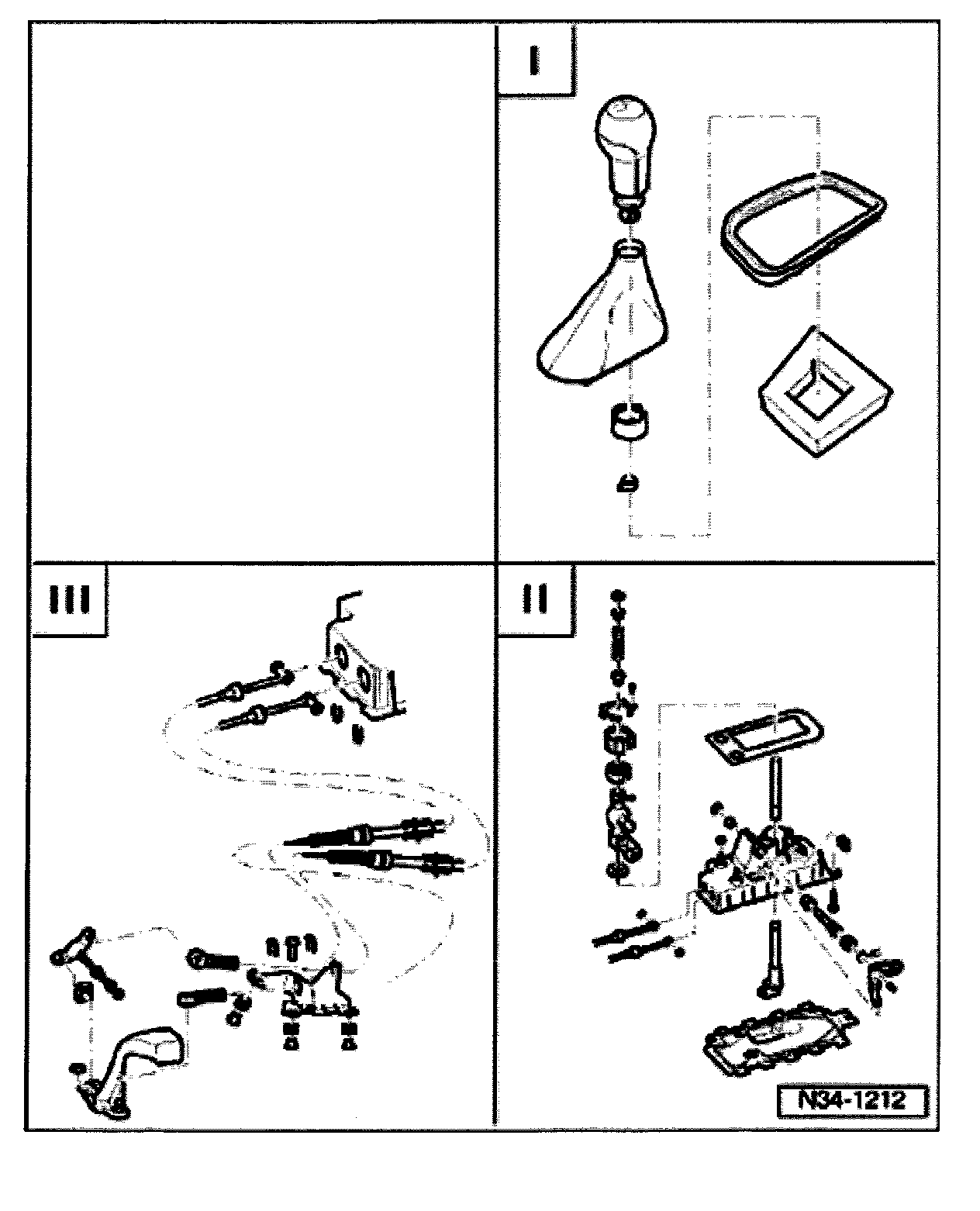 I

III

II

N34-1212