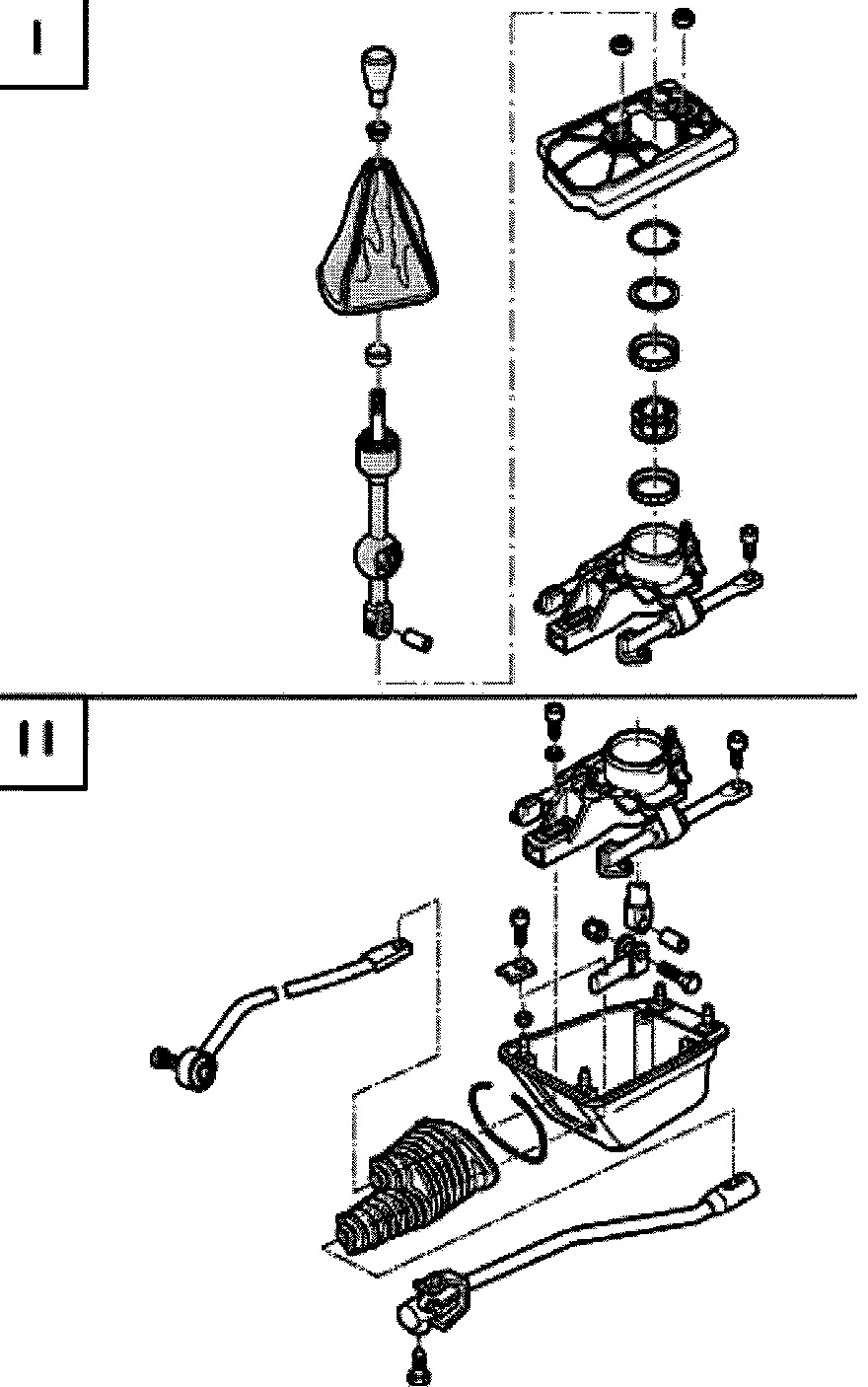 I

II