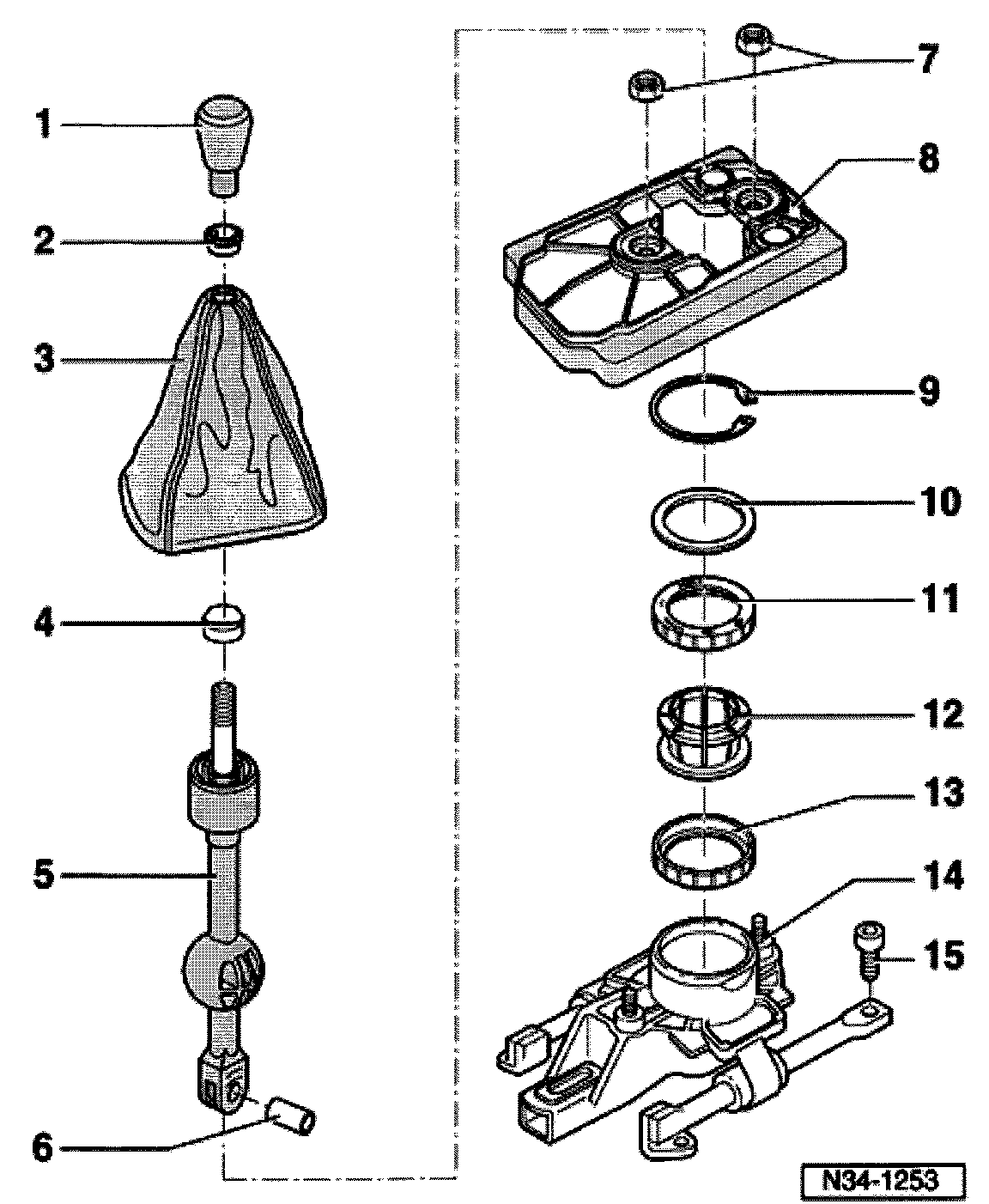 1
2
3
4
5
6
7
8
9
10
11
12
13
14
15
N34-1253