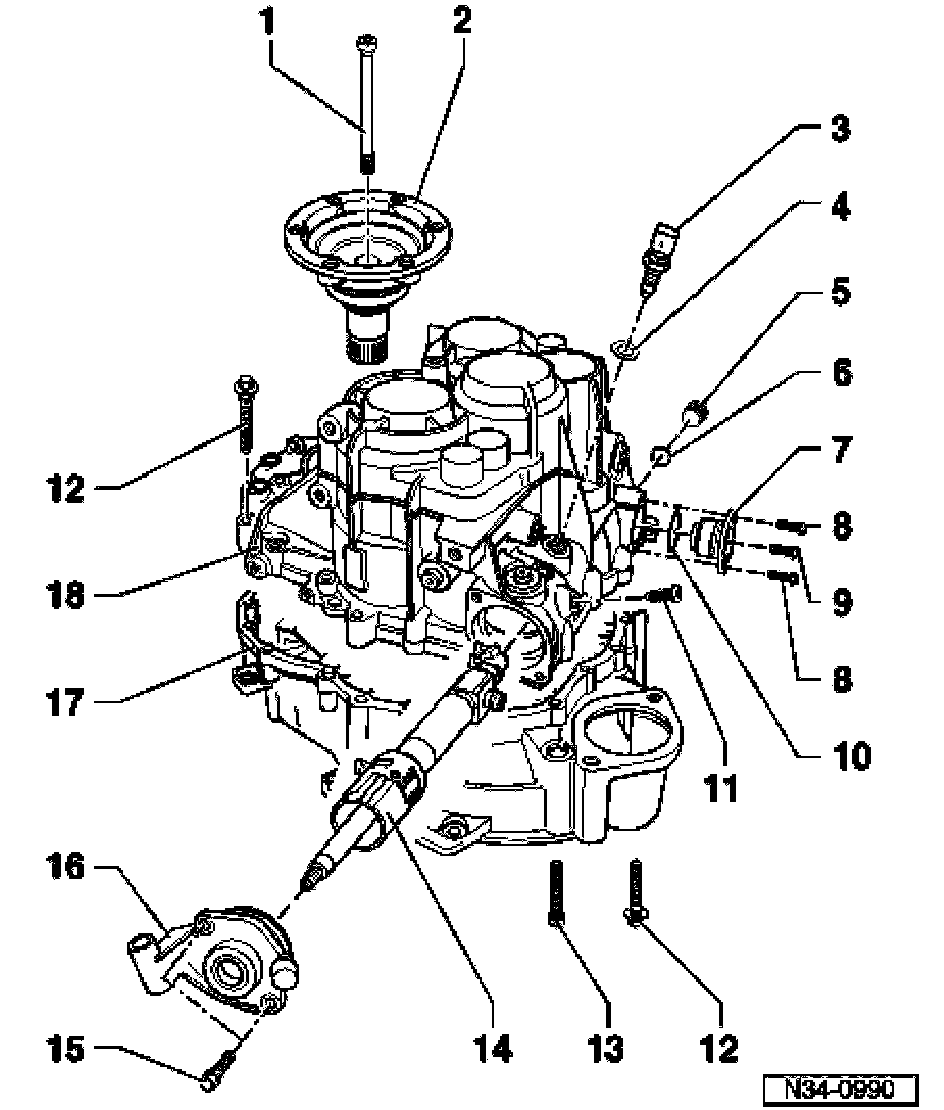 1
2
3
4
5
6
7
8
9
8
10
11
12
18
17
16
15
14
13
12
N34-0990