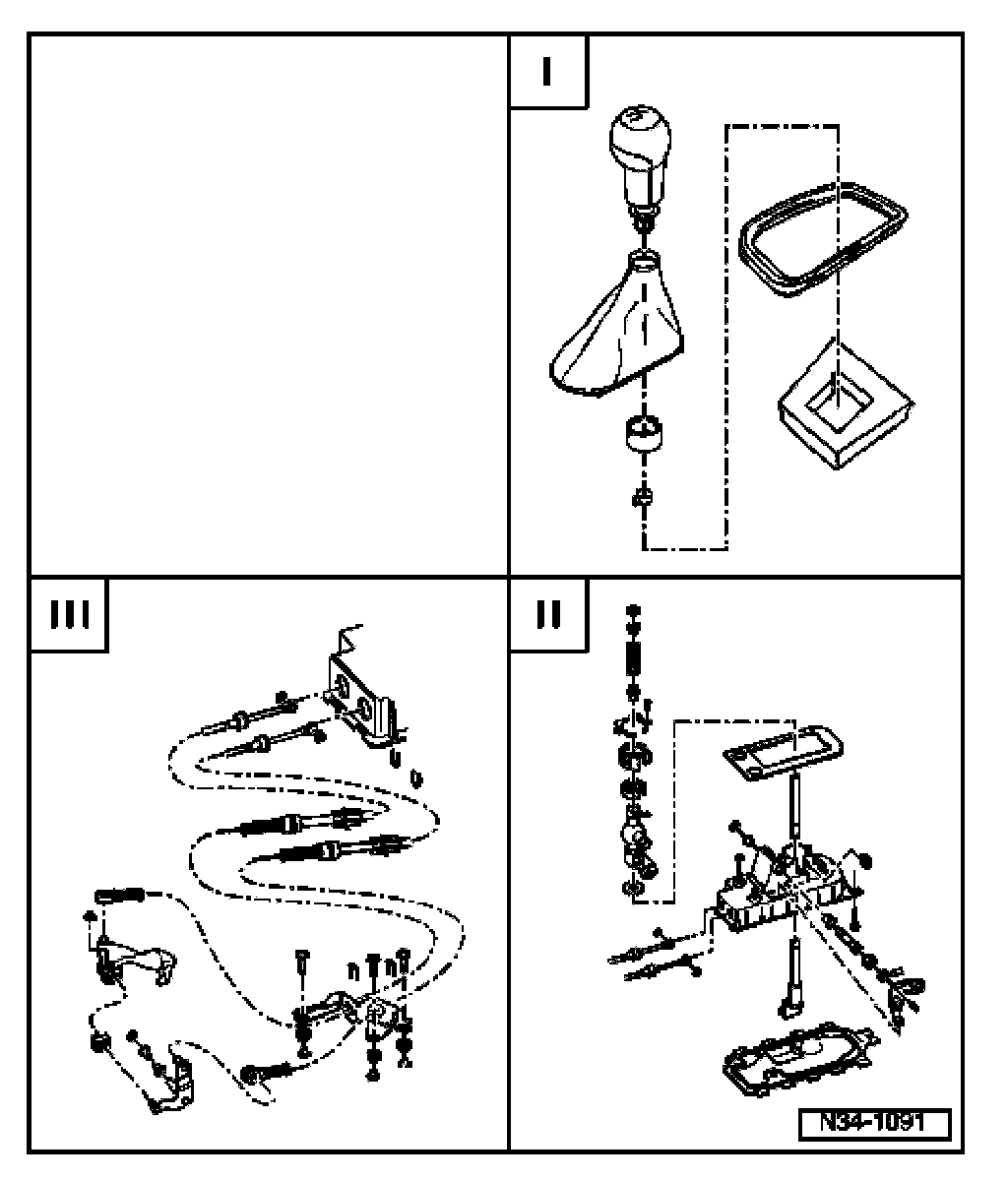 I

III

II

N34-1091