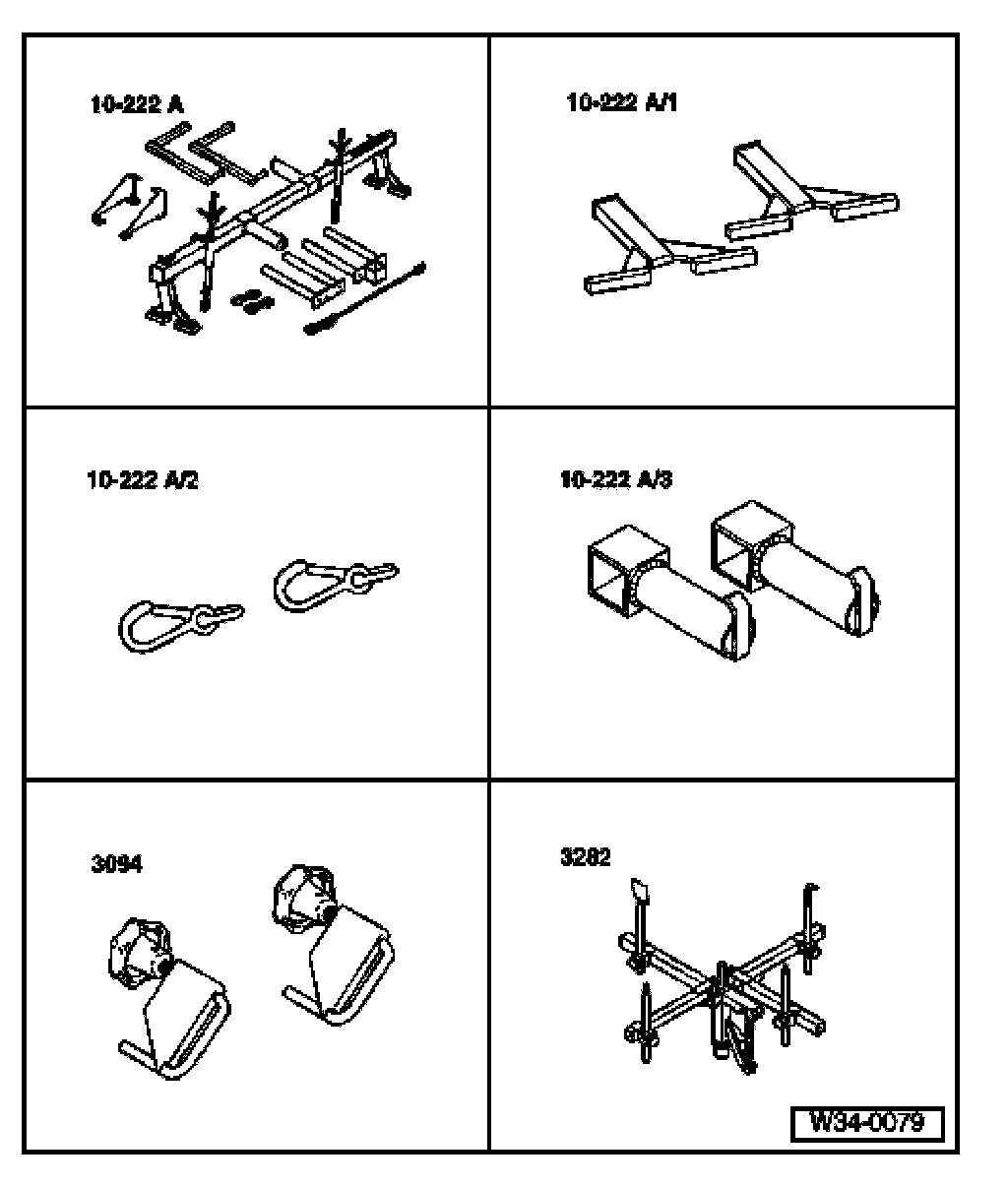 10-222 A

10-222 A/1

10-222 A/2

10-222 A/3

3094

3282

W34-0079