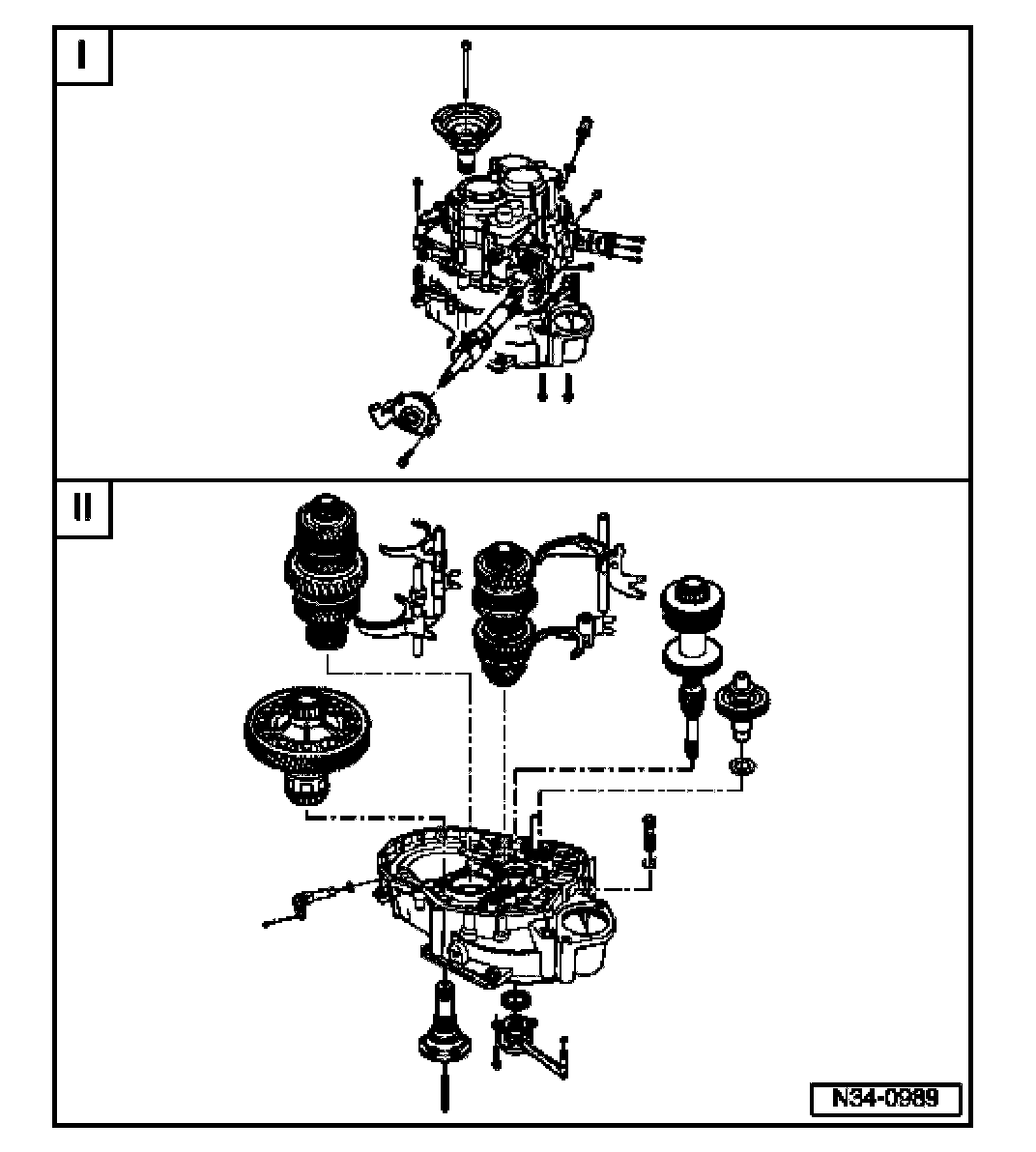 I

II

N34-0989