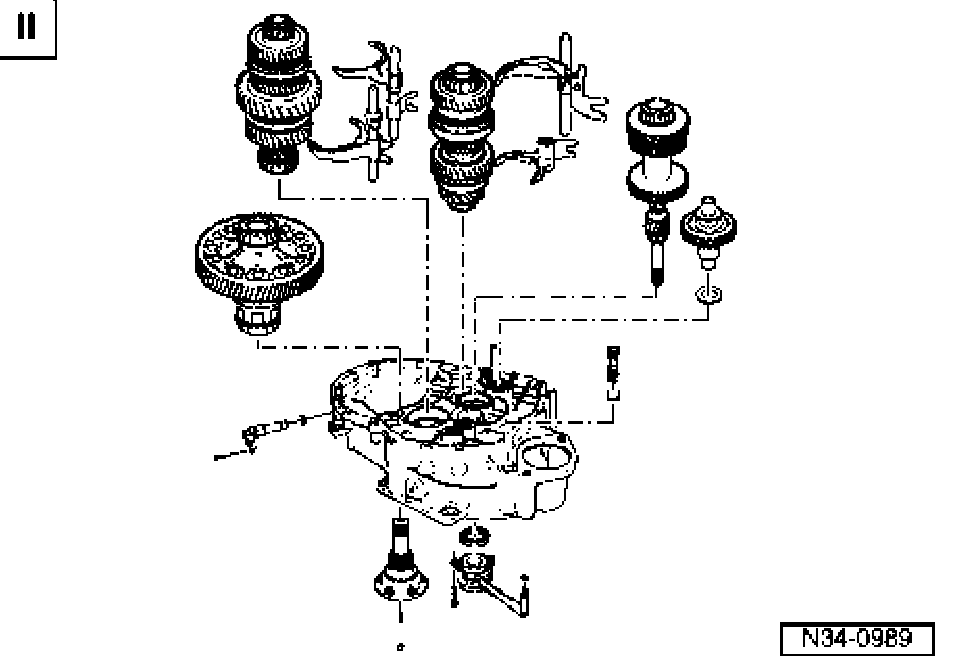 II

N34-0989