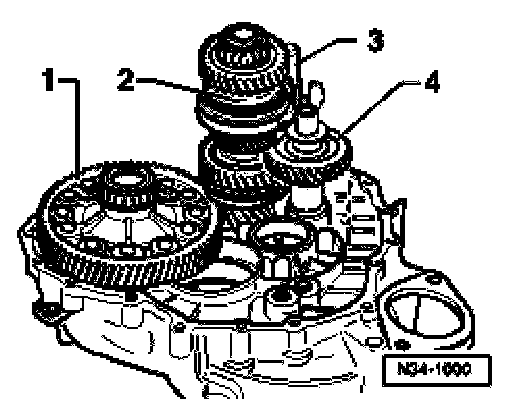 1
2
3
4
N34-1000