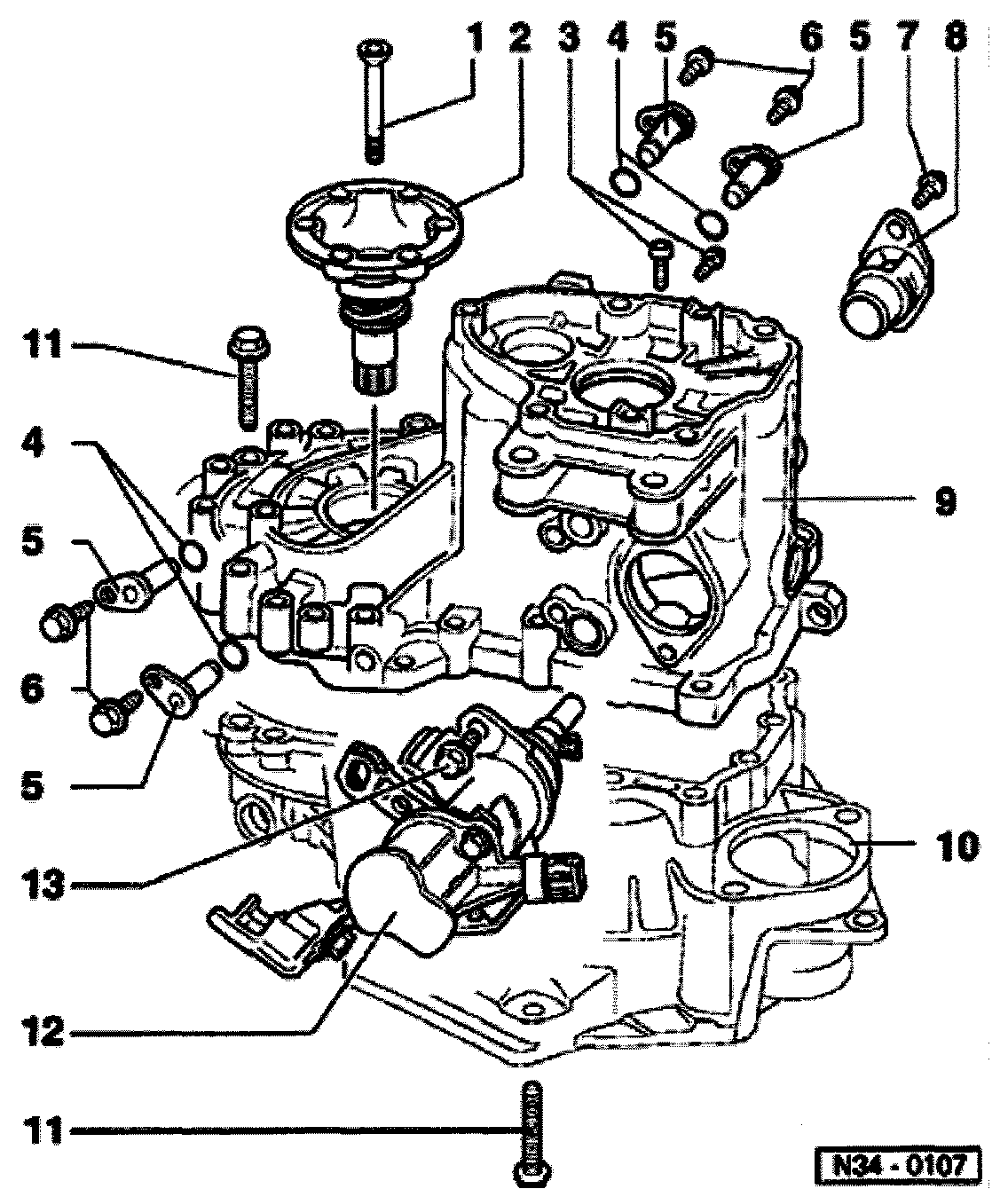 1 2 3 4 5 6 5 7 8

11

4

5

6

5

13

12

11

9

10

N34 - 0107