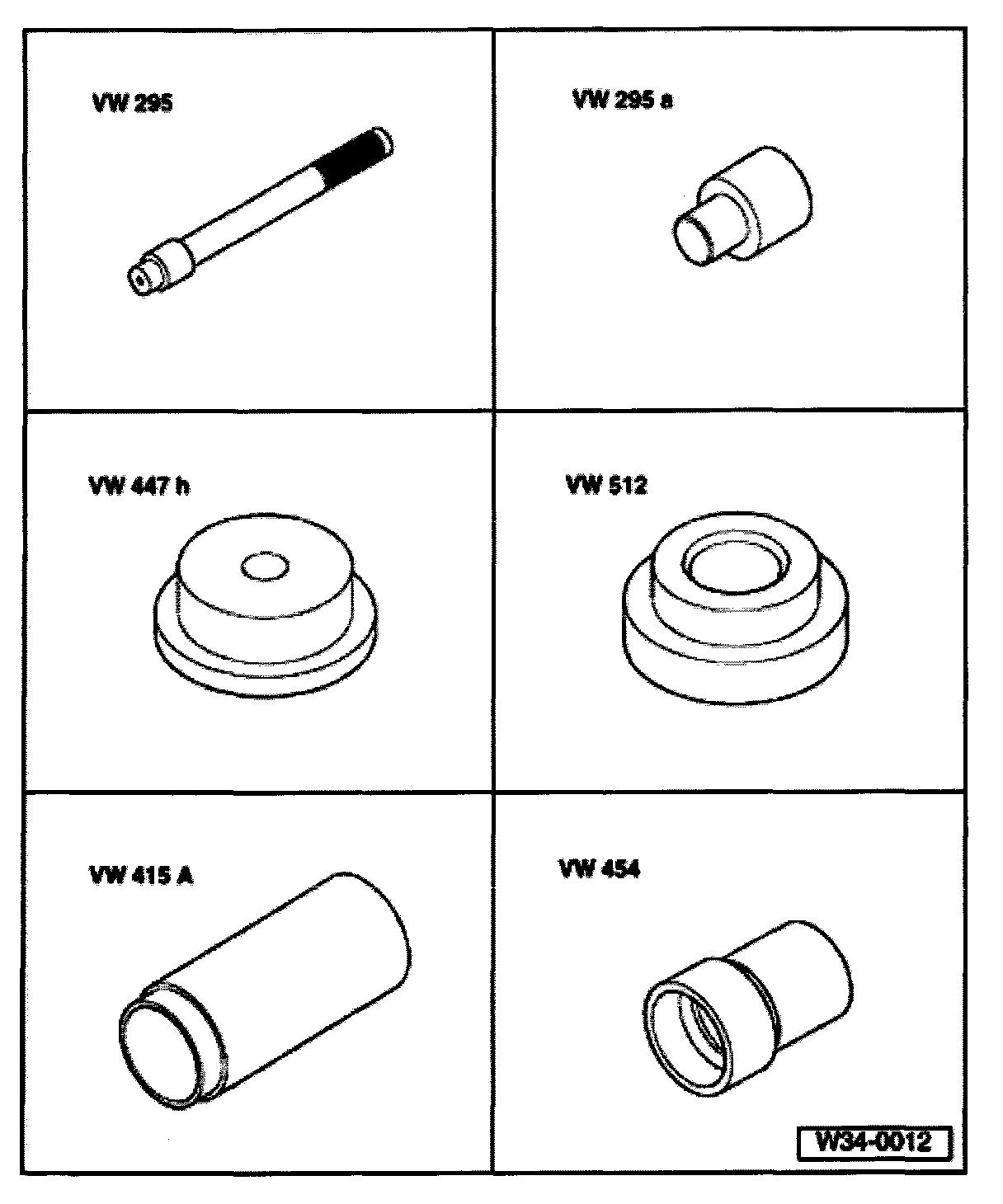 VW 295

VW 295 a

VW 447 h

VW 512

VW 415 A

VW 454

W34-0012