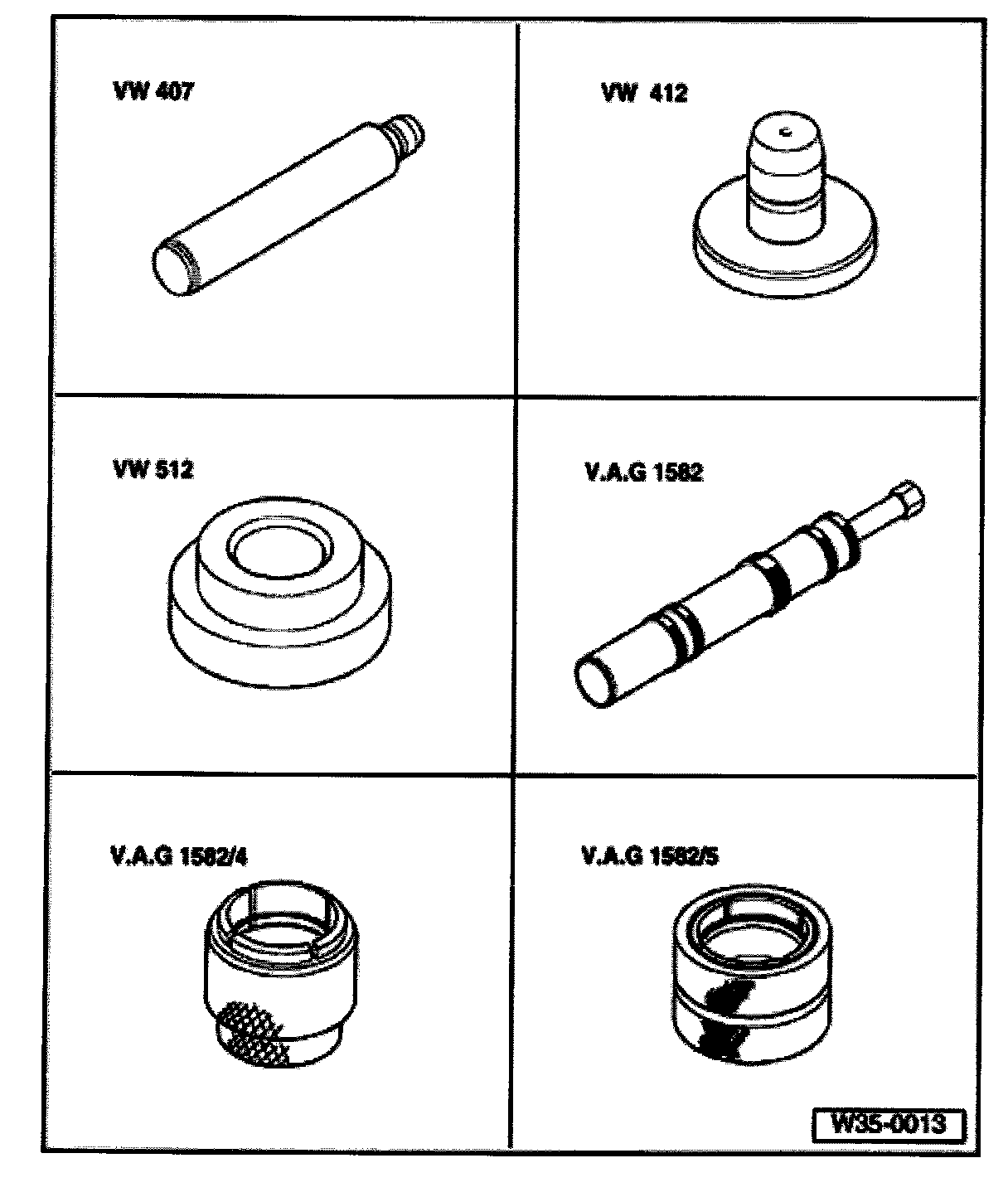 VW 407

VW 412

VW 512

V.A.G 1582

V.A.G 1582/4

V.A.G 1582/5

W35-0013