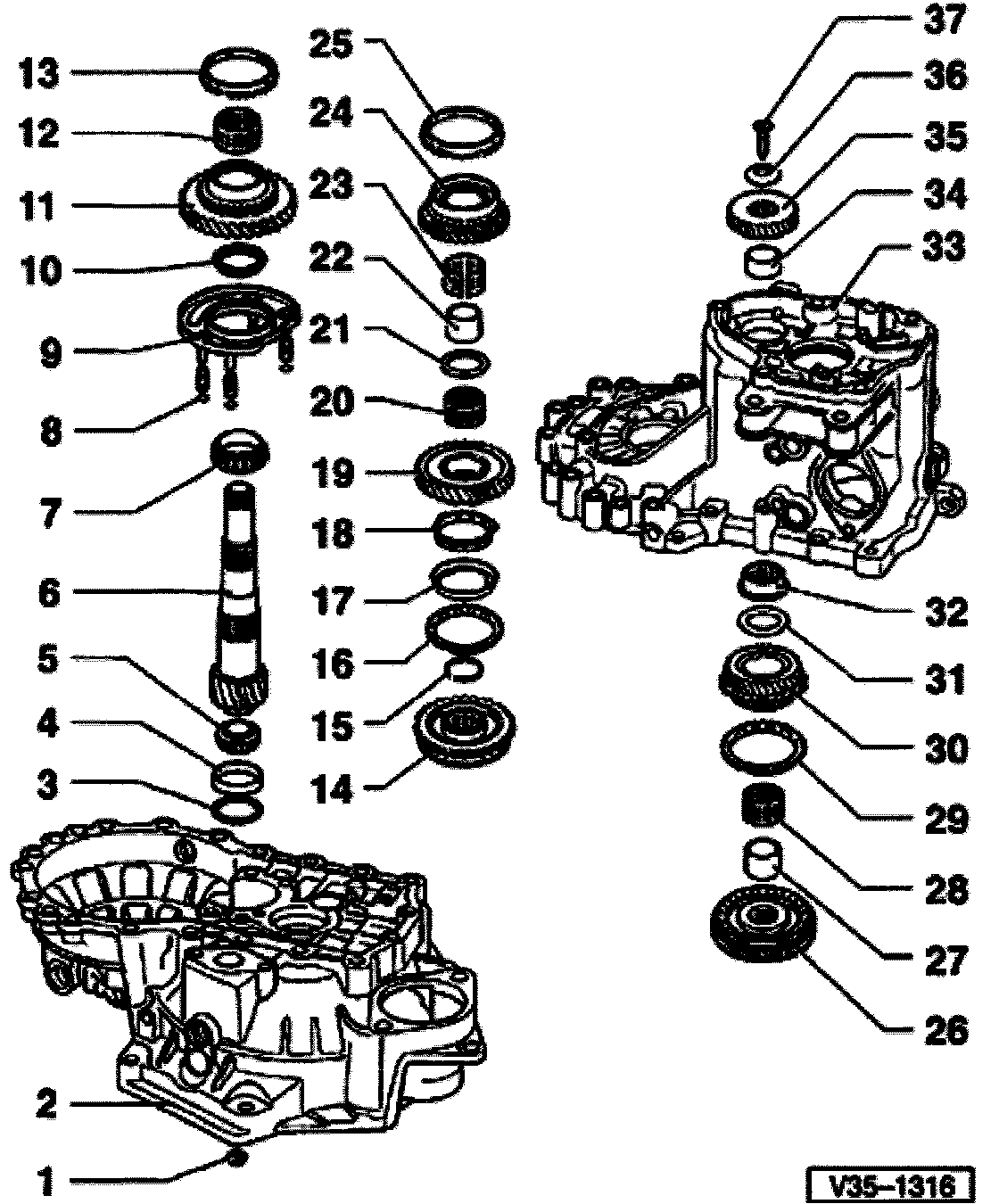 13
12
11
10
9
8
7
6
5
4
3
2
1
25
24
23
22
21
20
19
18
17
16
15
14
37
36
35
34
33
32
31
30
29
28
27
26
V35–1316