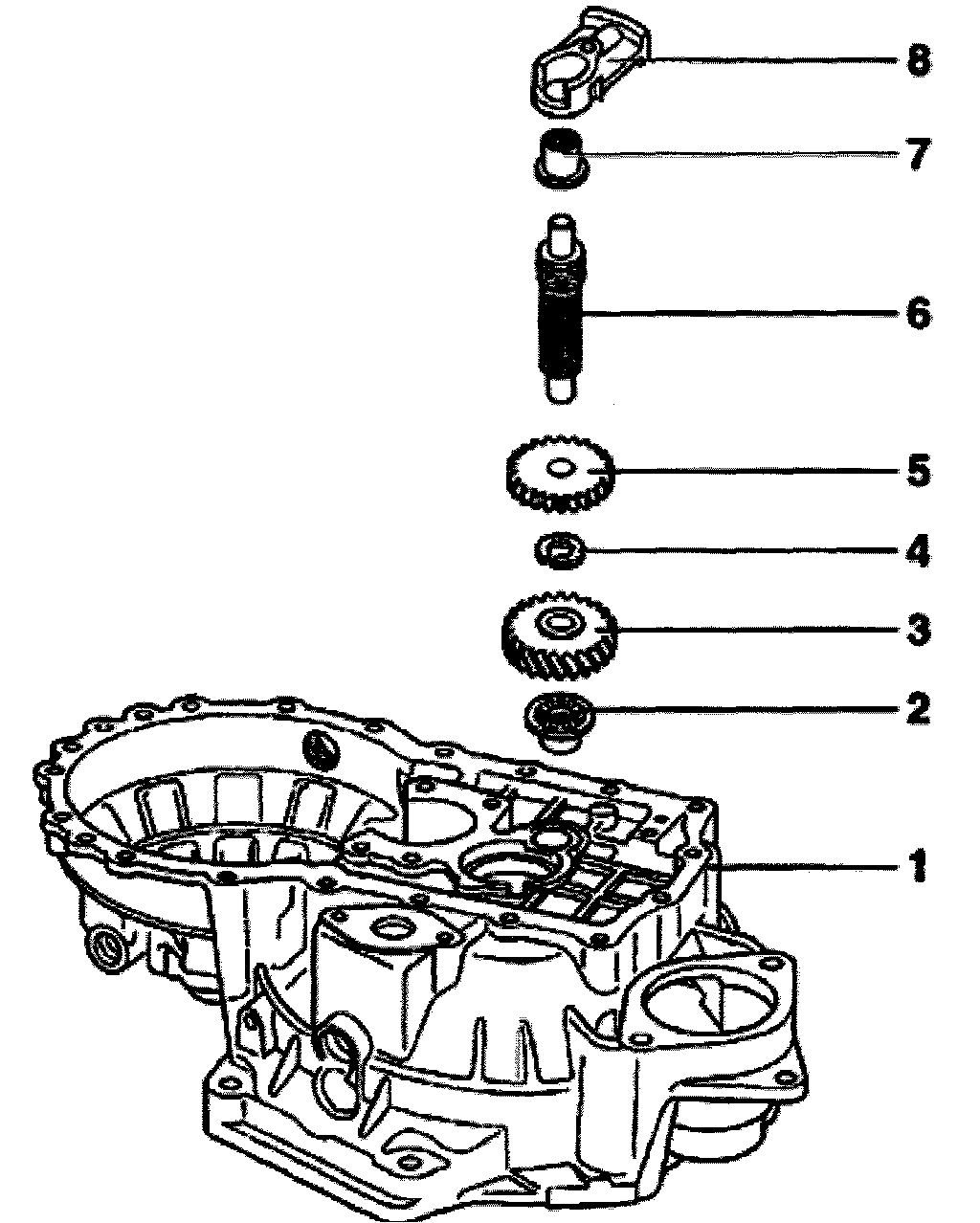 8
7
6
5
4
3
2
1