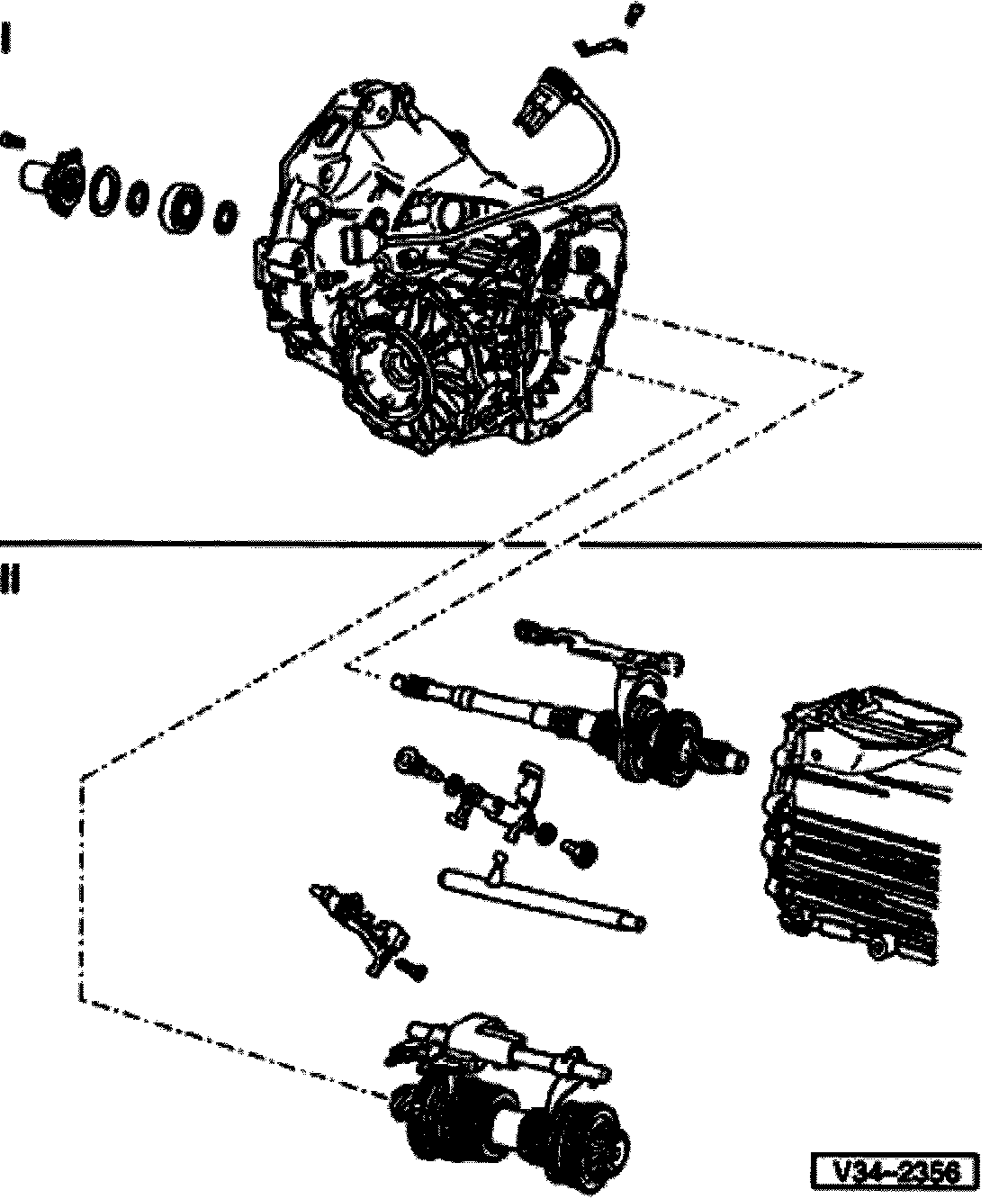 I

II

V34-2356