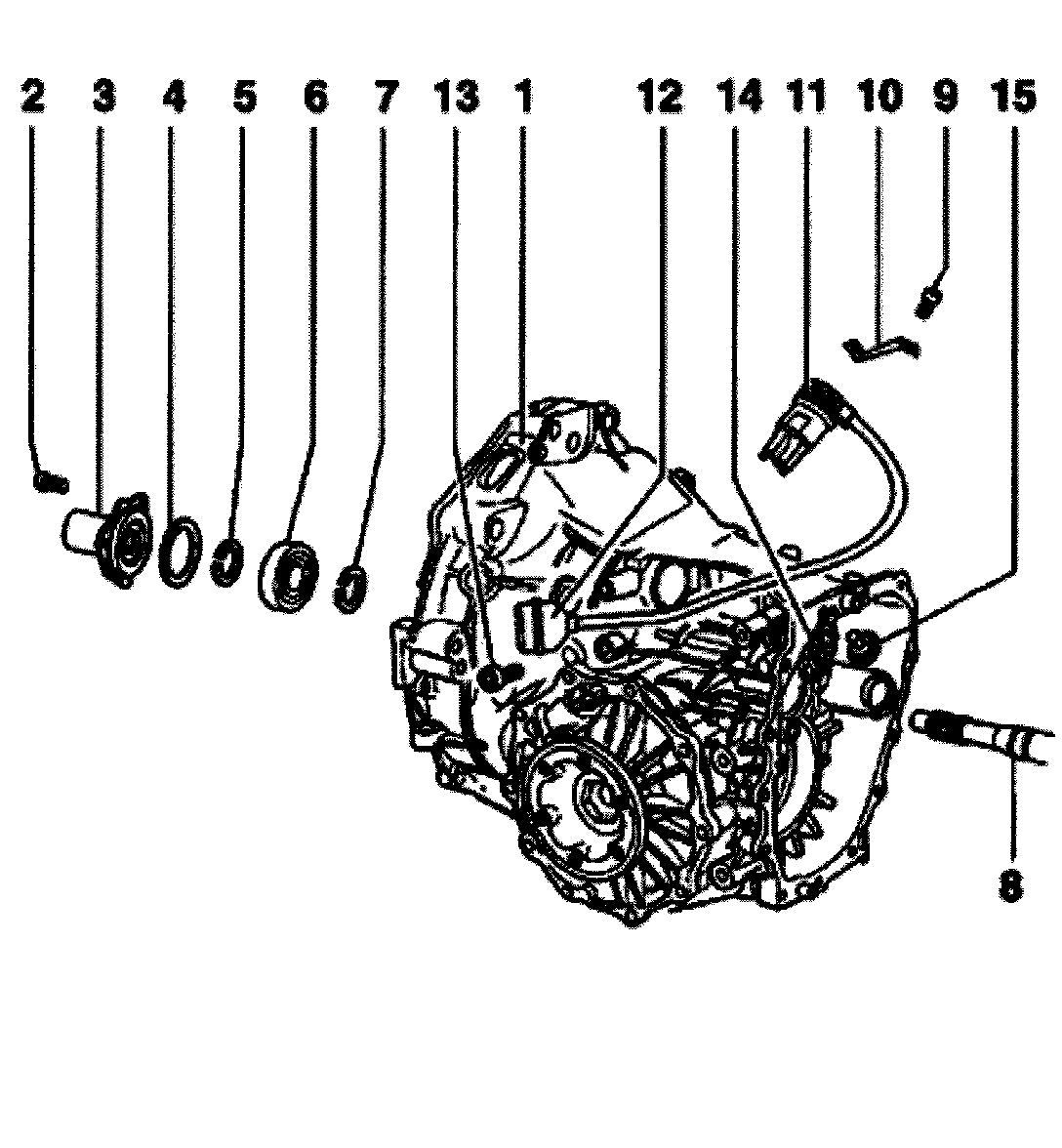 2 3 4 5 6 7 13 1 12 14 11 10 9 15

8