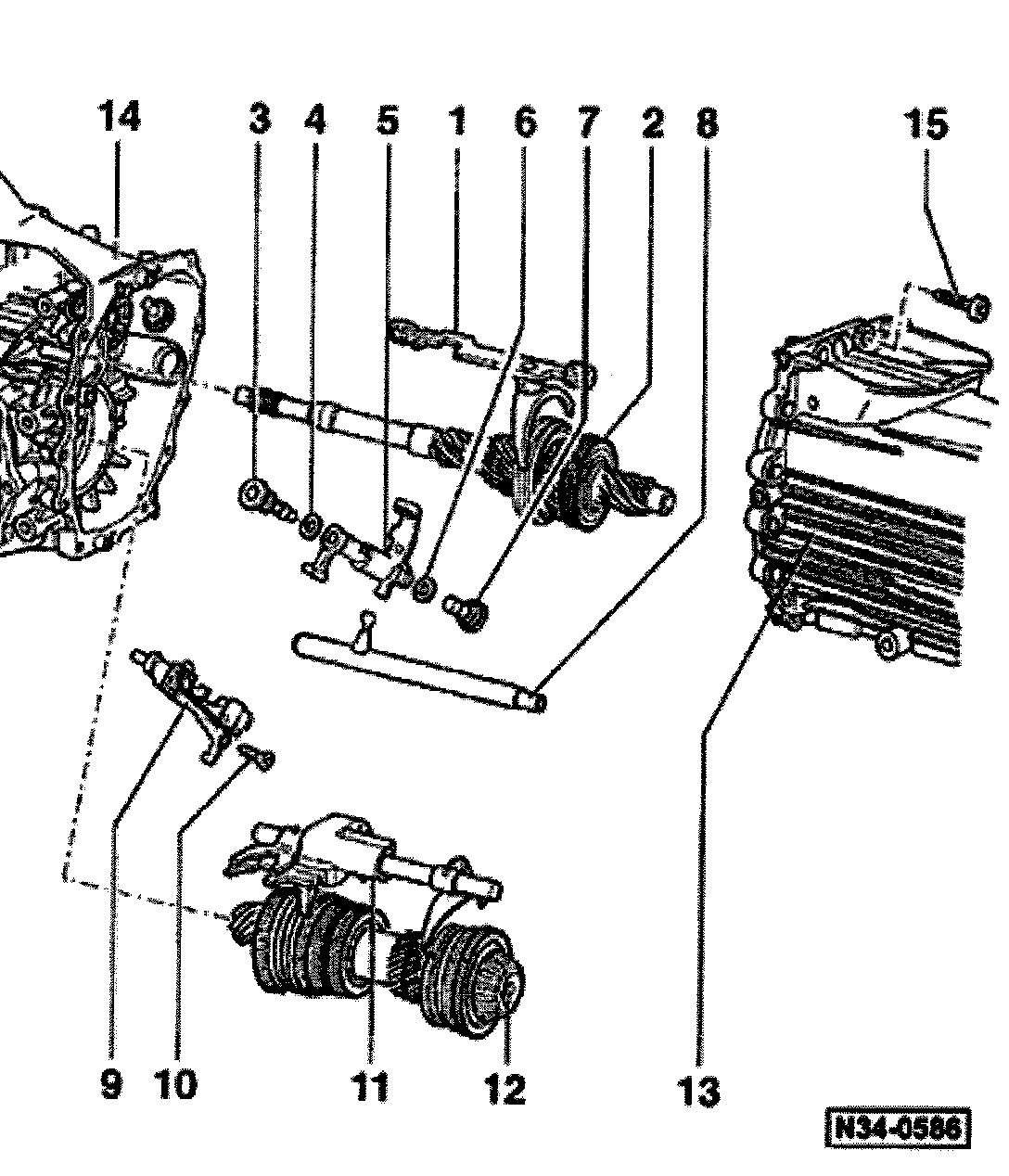 14
3
4
5
1
6
7
2
8
15
9
10
11
12
13
N34-0586