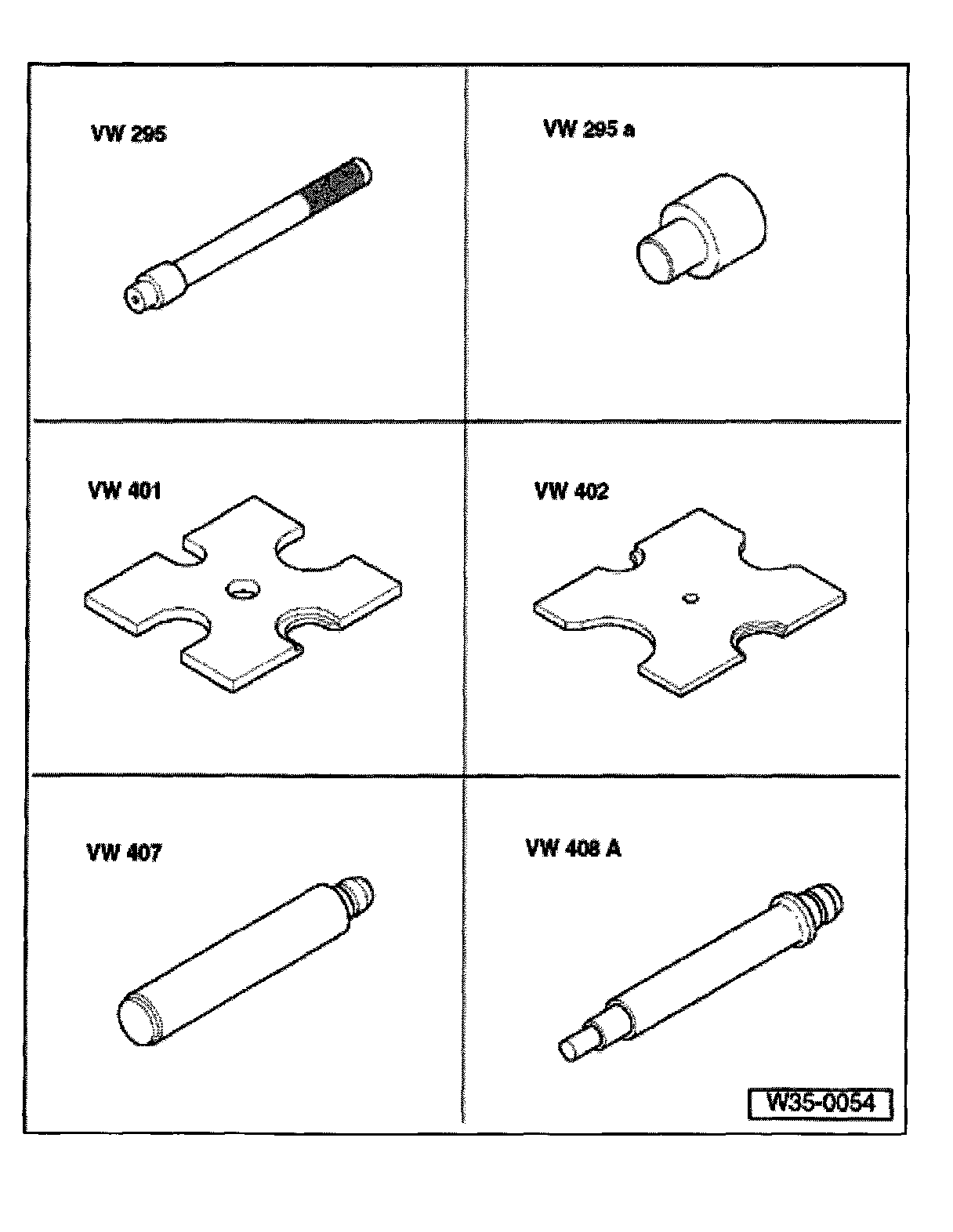 VW 295

VW 295 a

VW 401

VW 402

VW 407

VW 408 A

W35-0054