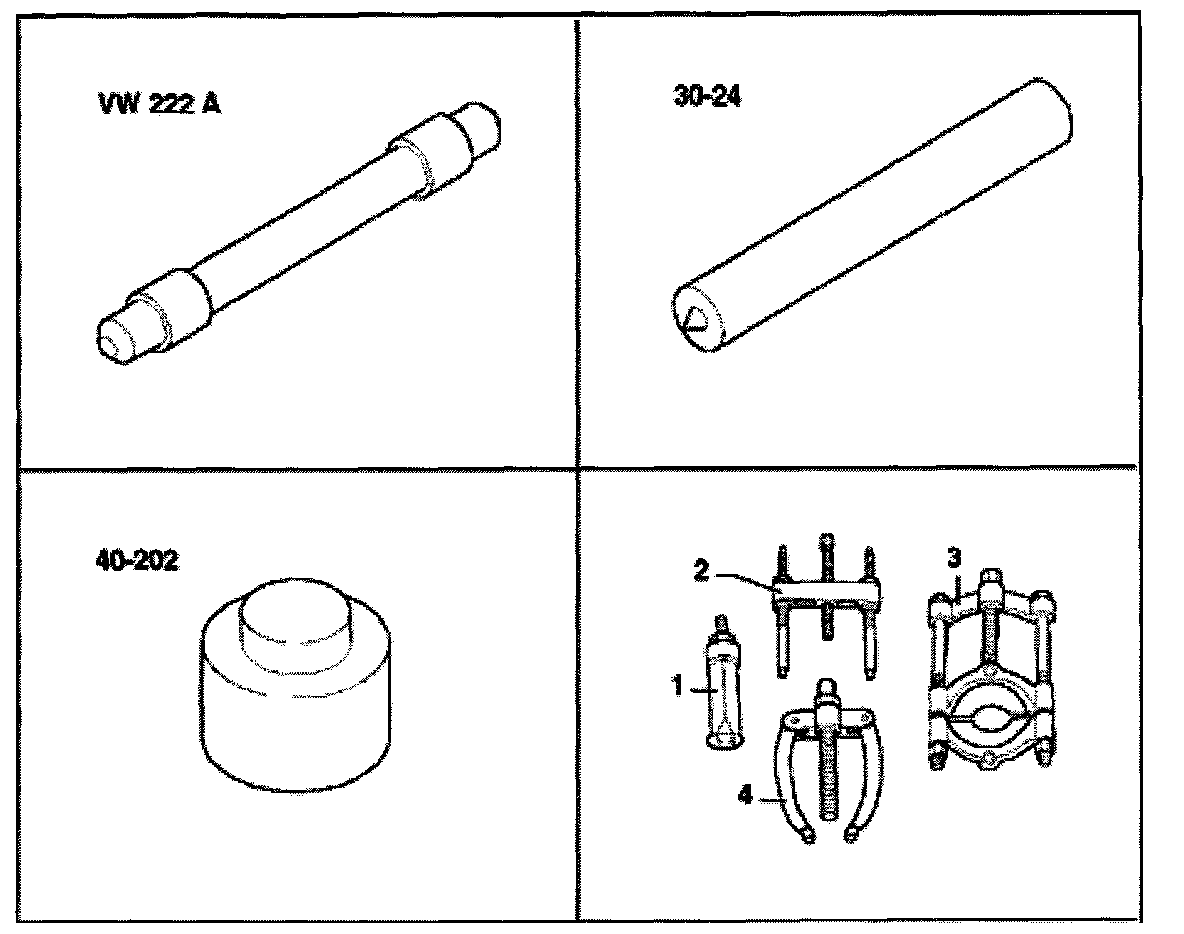 VW 222 A

30-24

40-202

2

3

1

4