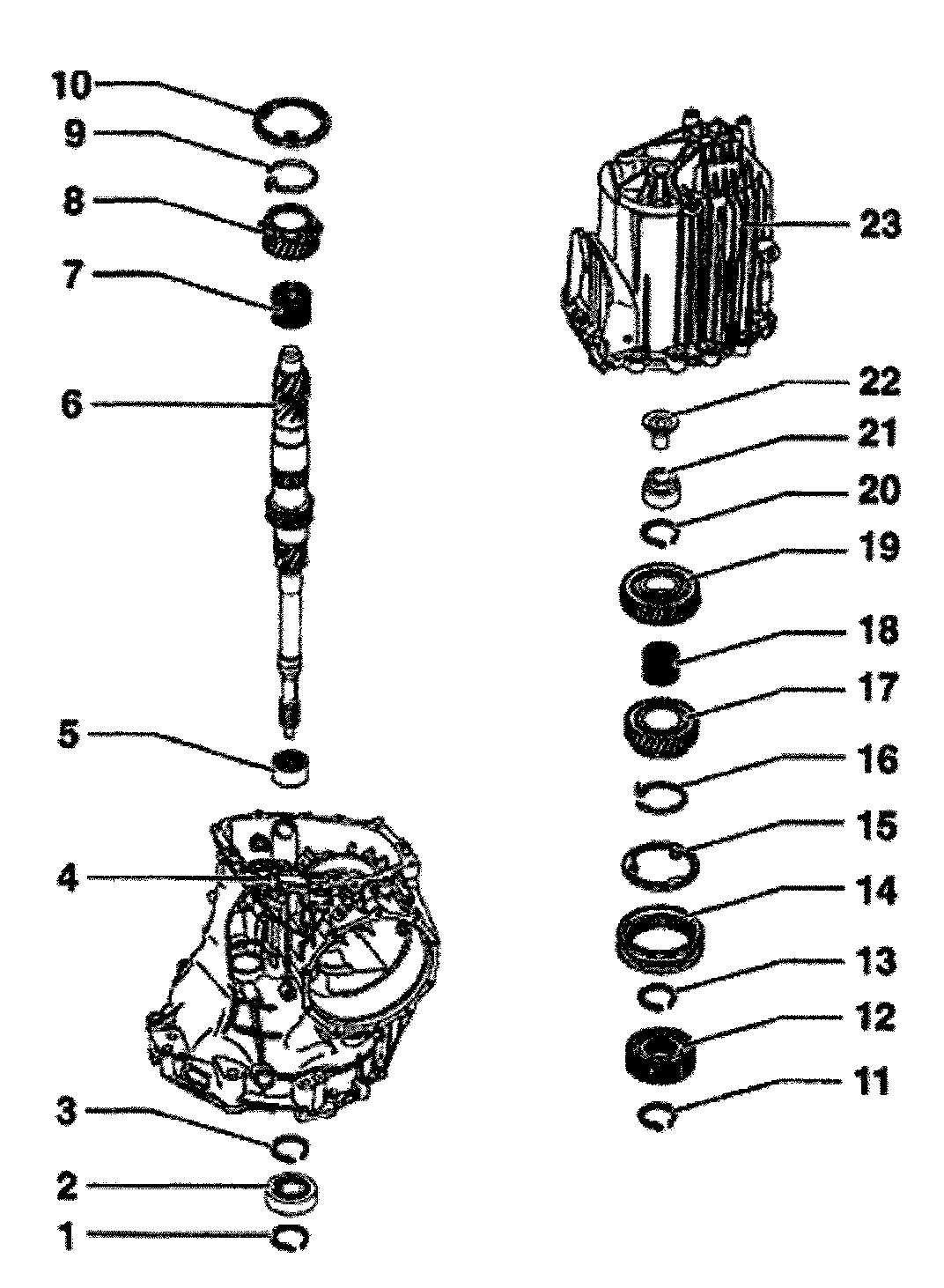 10
9
8
7
6
5
4
3
2
1

23
22
21
20
19
18
17
16
15
14
13
12
11