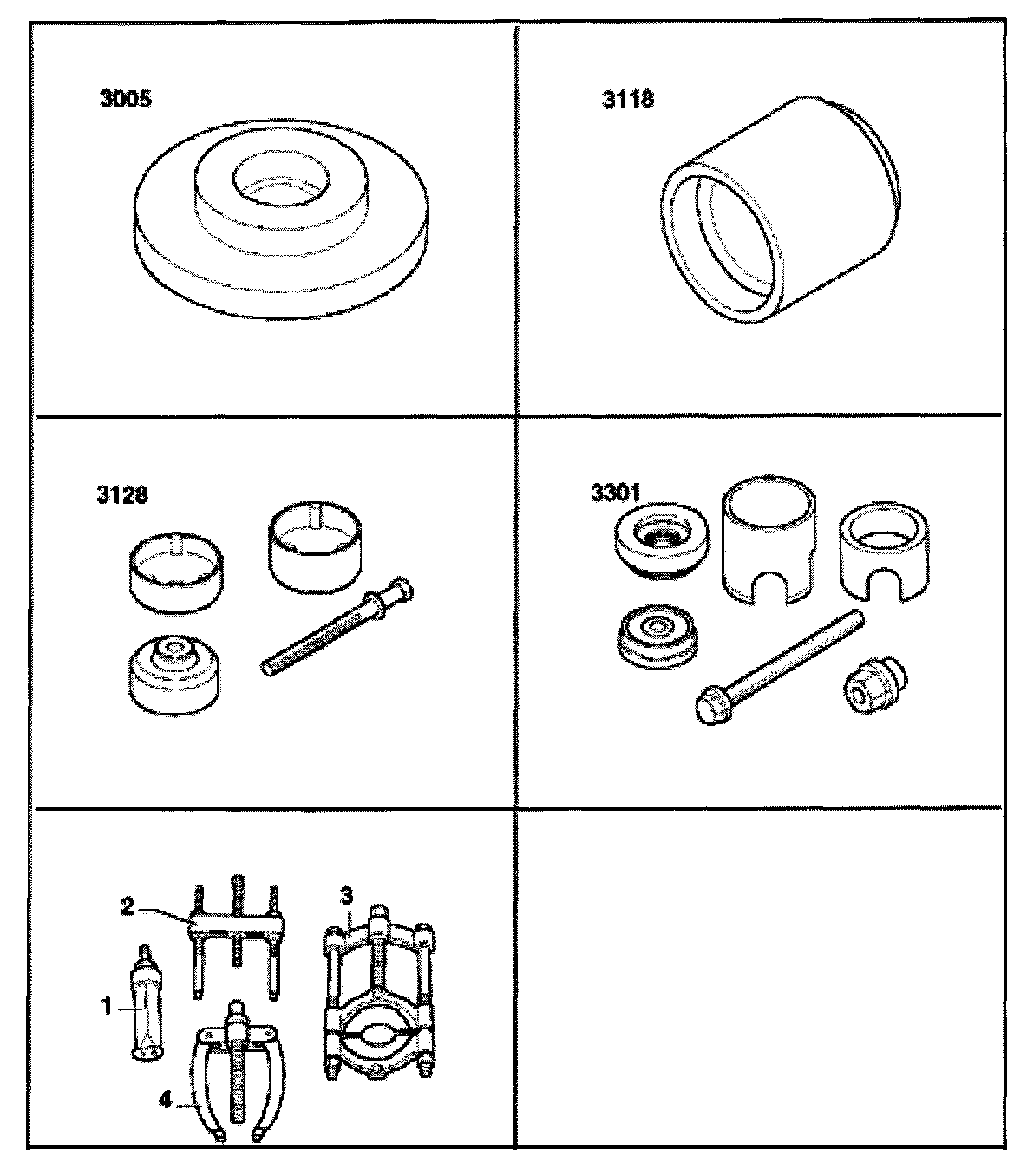 3005

3118

3128

3301

2

3

1

4