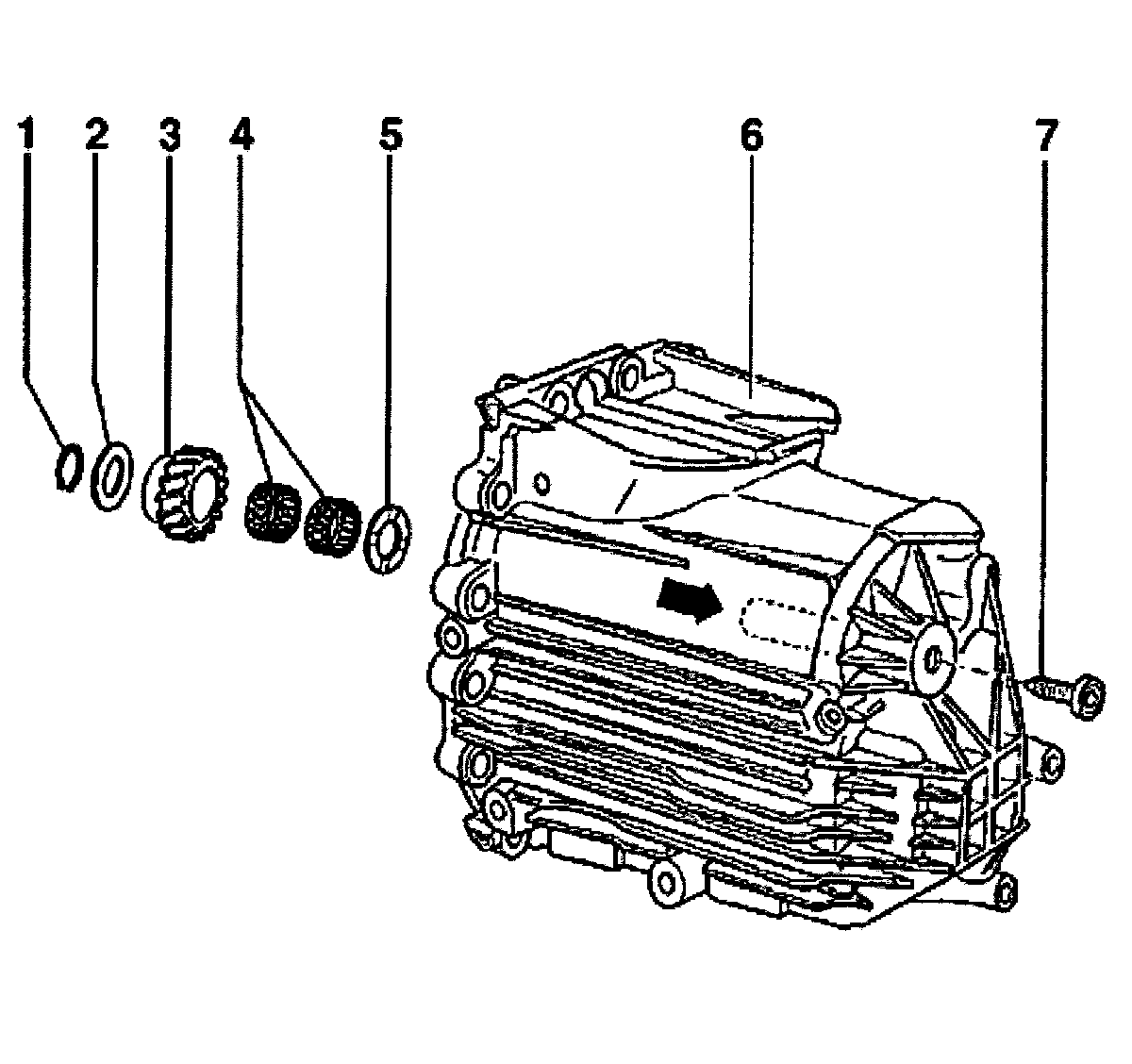 1 2 3 4 5 6 7