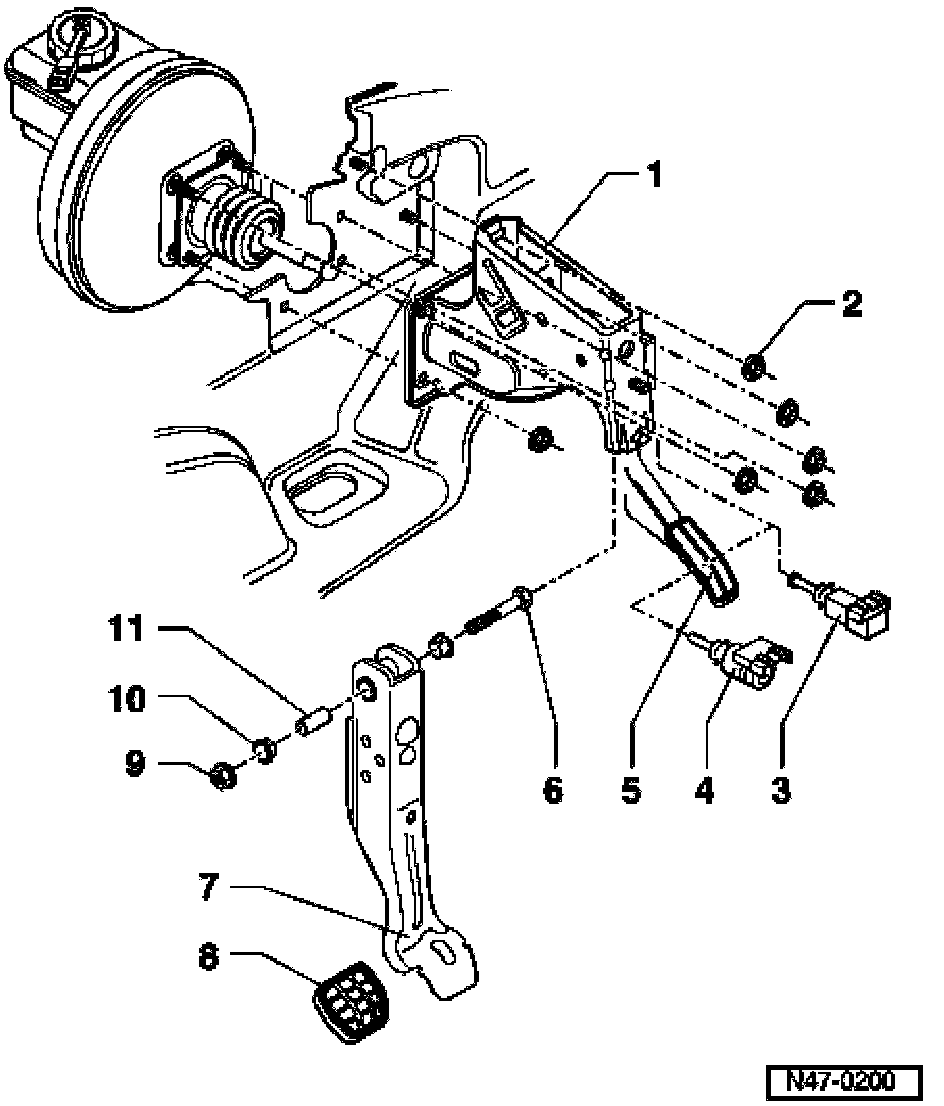 1
2
11
10
9
6
5
4
3
7
8
N47-0200