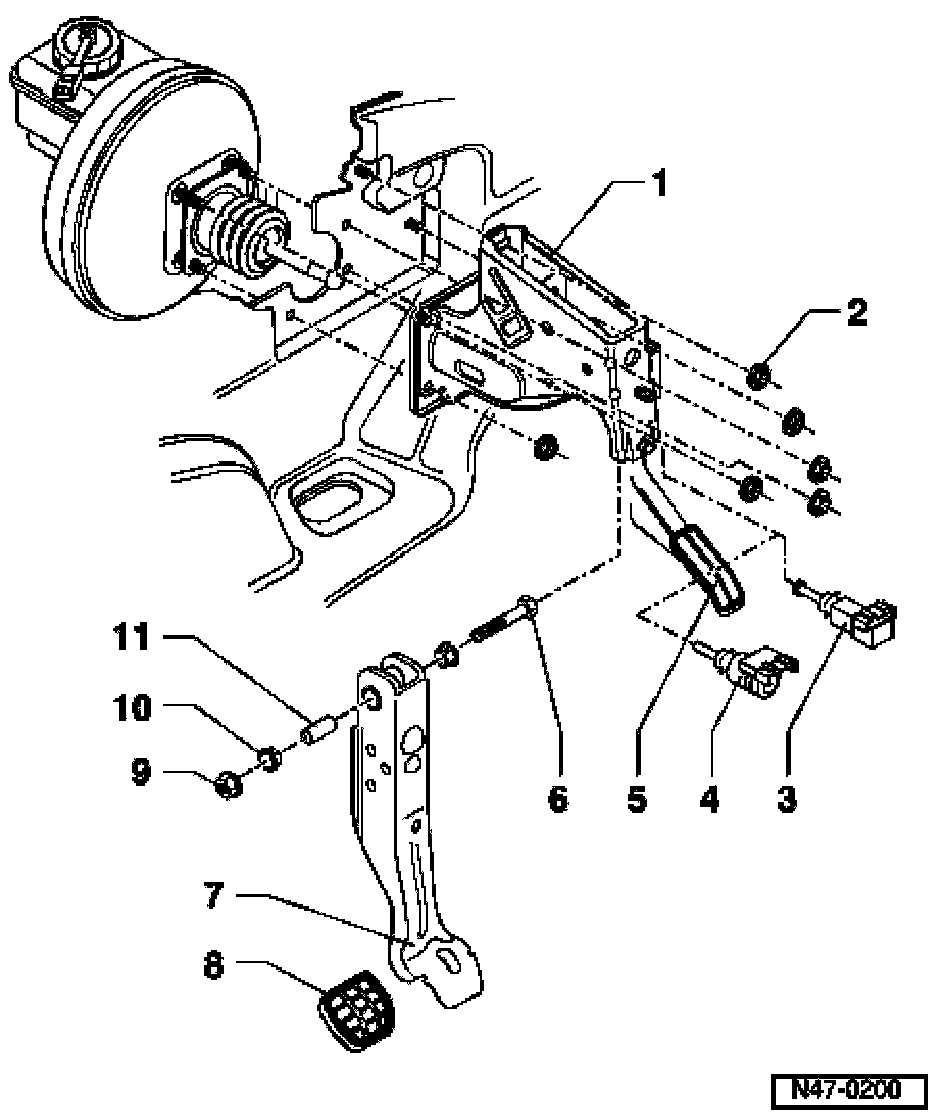 1
2
11
10
9
6
5
4
3
7
8
N47-0200