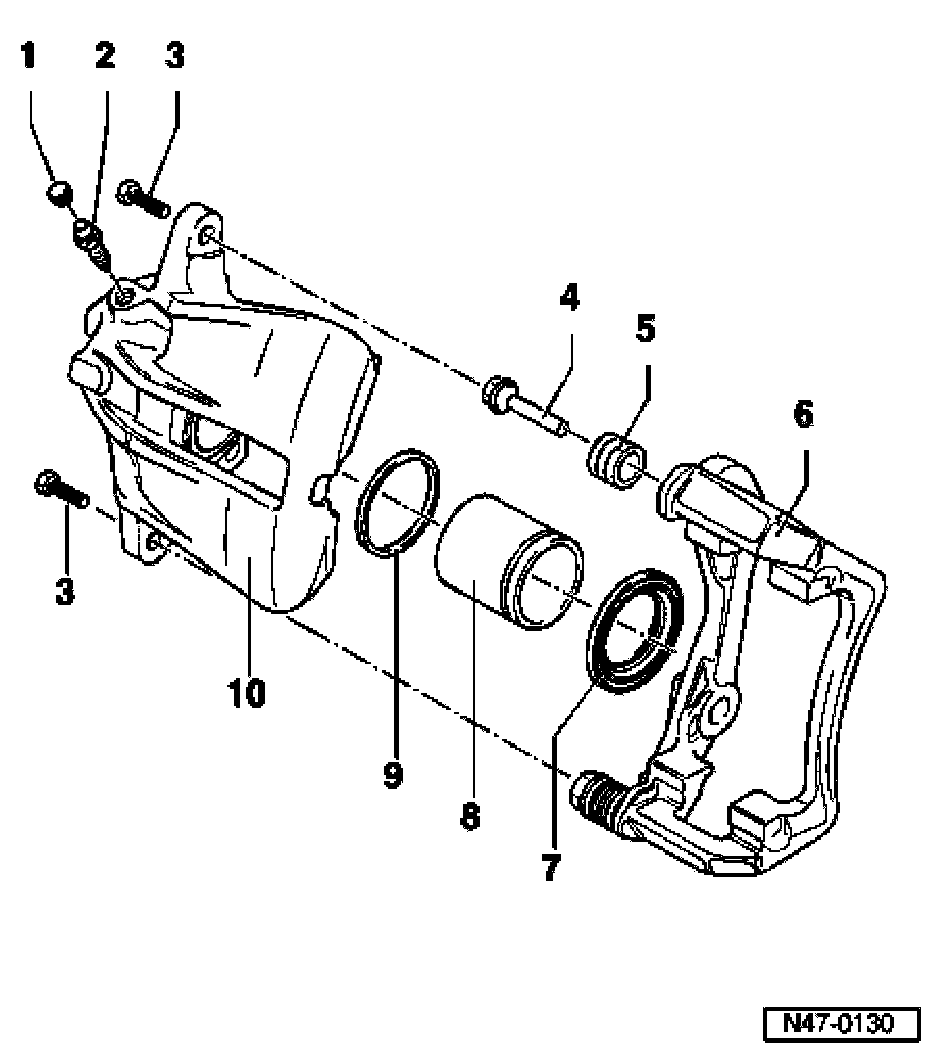 1
2
3
4
5
6
3
10
9
8
7
N47-0130