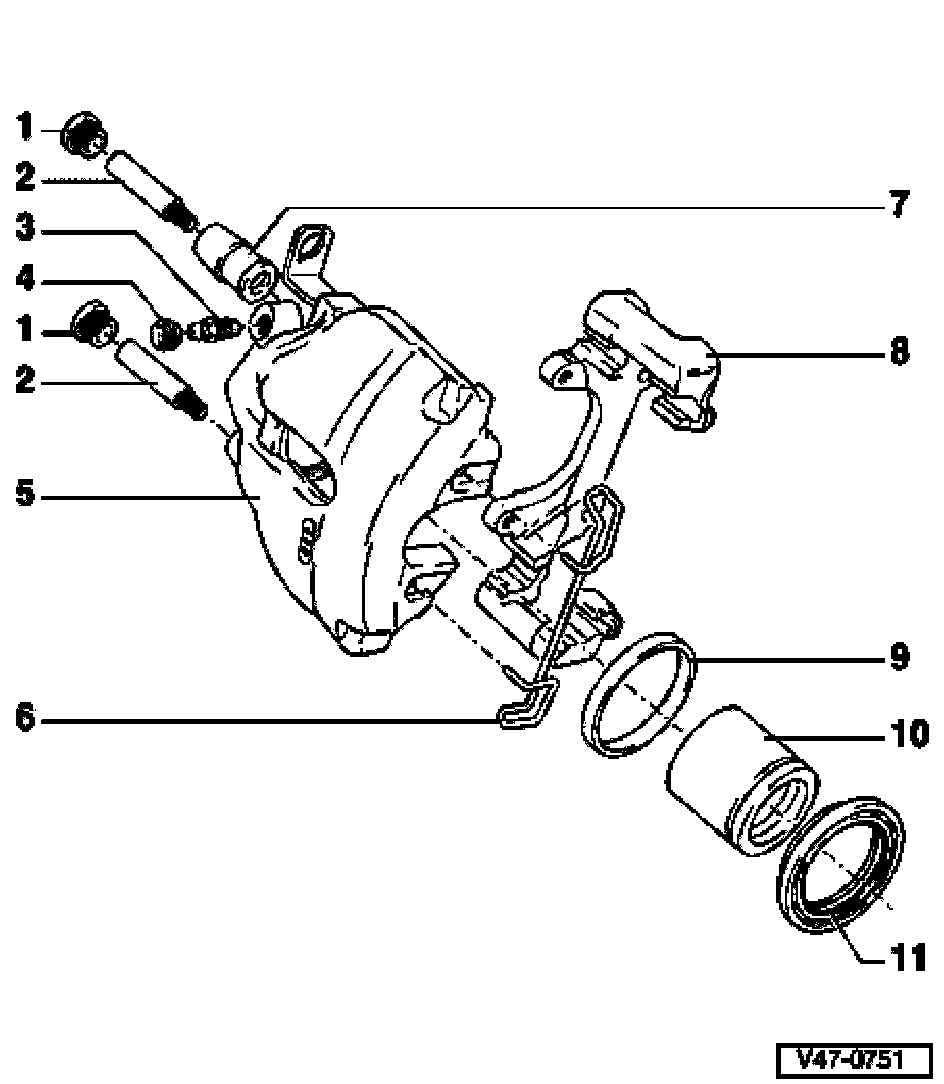 1
2
3
4
1
2
5
6
7
8
9
10
11
V47-0751