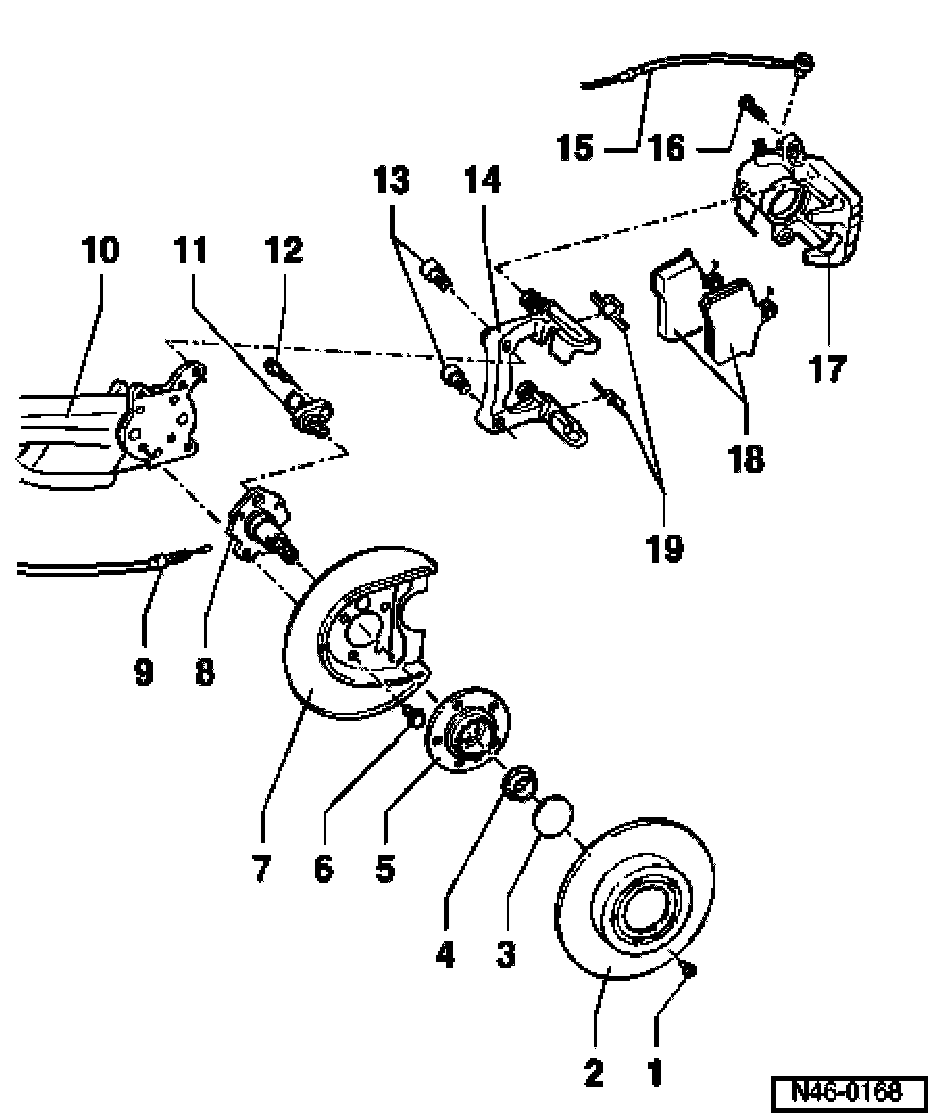 15 16
13 14
10 11 12
17
18
19
9 8
7 6 5
4 3
2 1
N46-0168