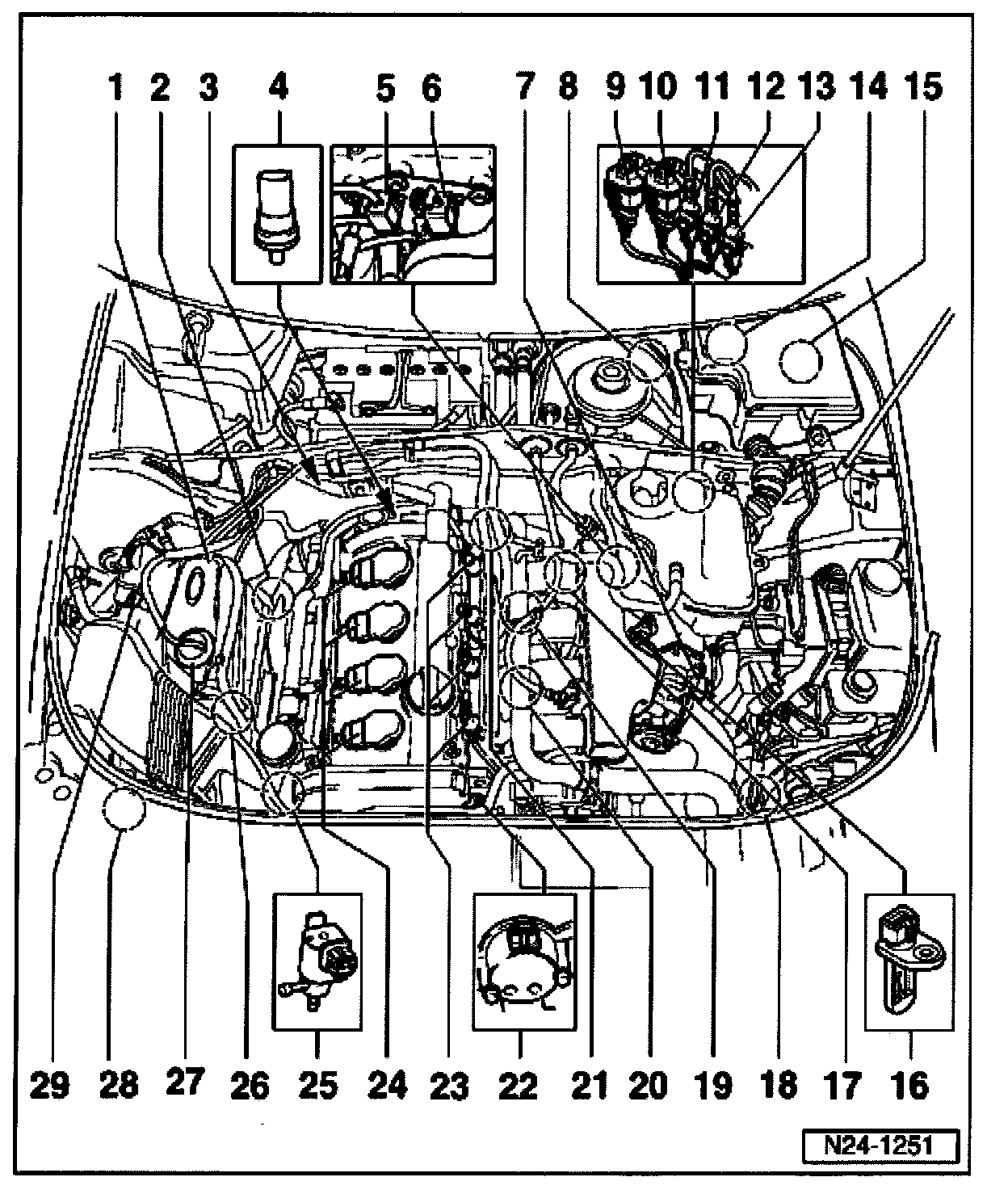 1 2 3 4 5 6 7 8 9 10 11 12 13 14 15

29 28 27 26 25 24 23 22 21 20 19 18 17 16

N24-1251