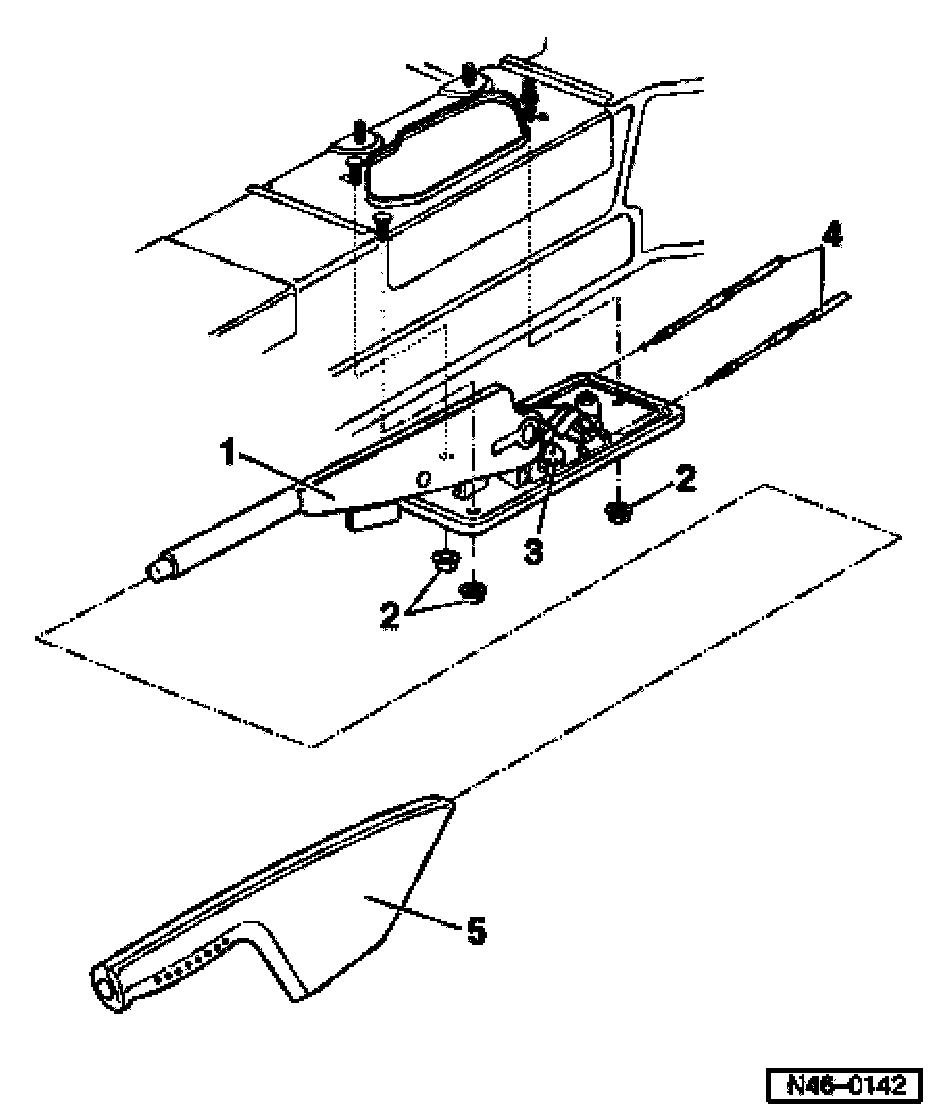 4
1
2
3
2
5
N46-0142